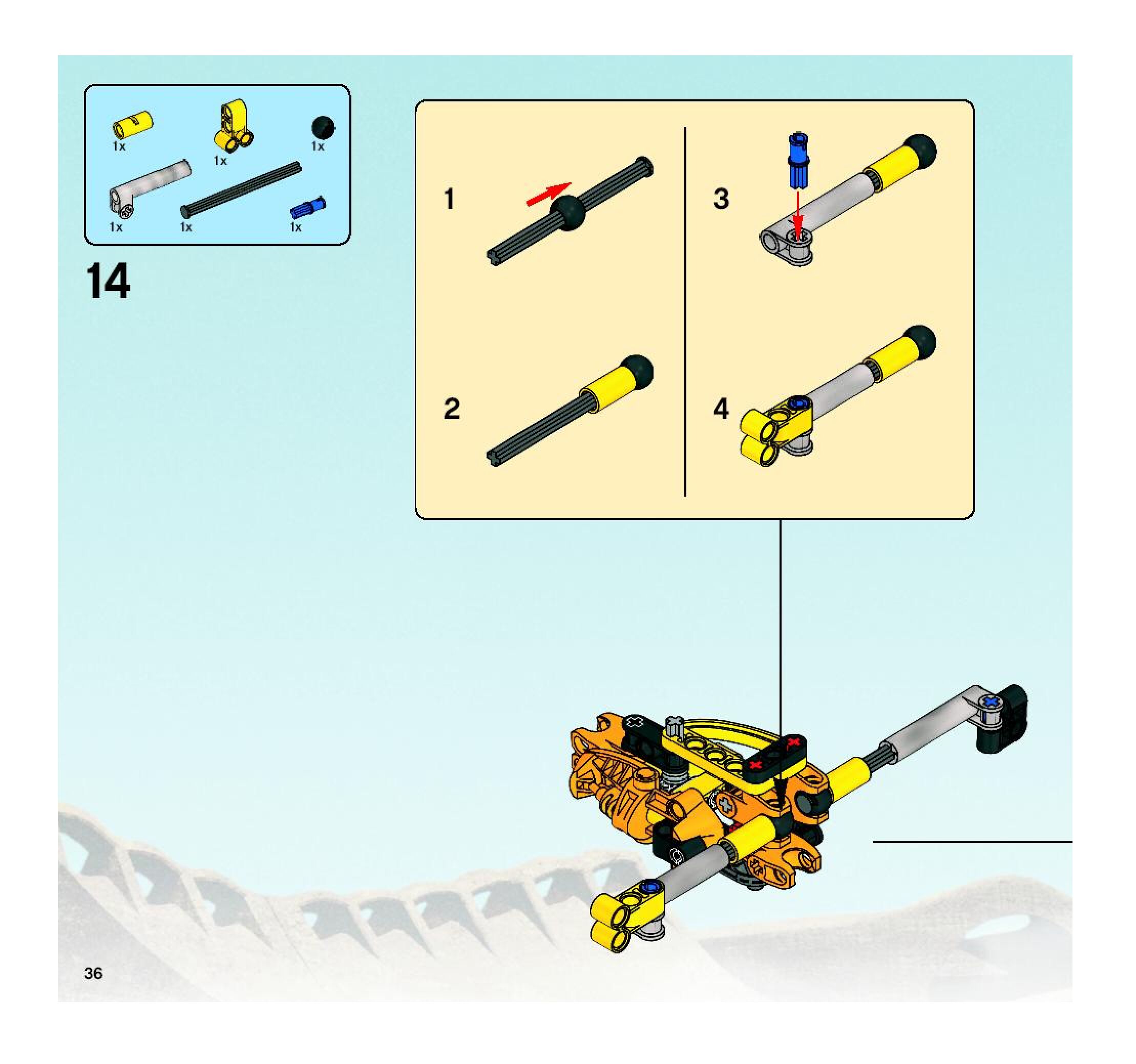 1x
1x
1x
1x
1x
1x

14

1

2

3

4

36