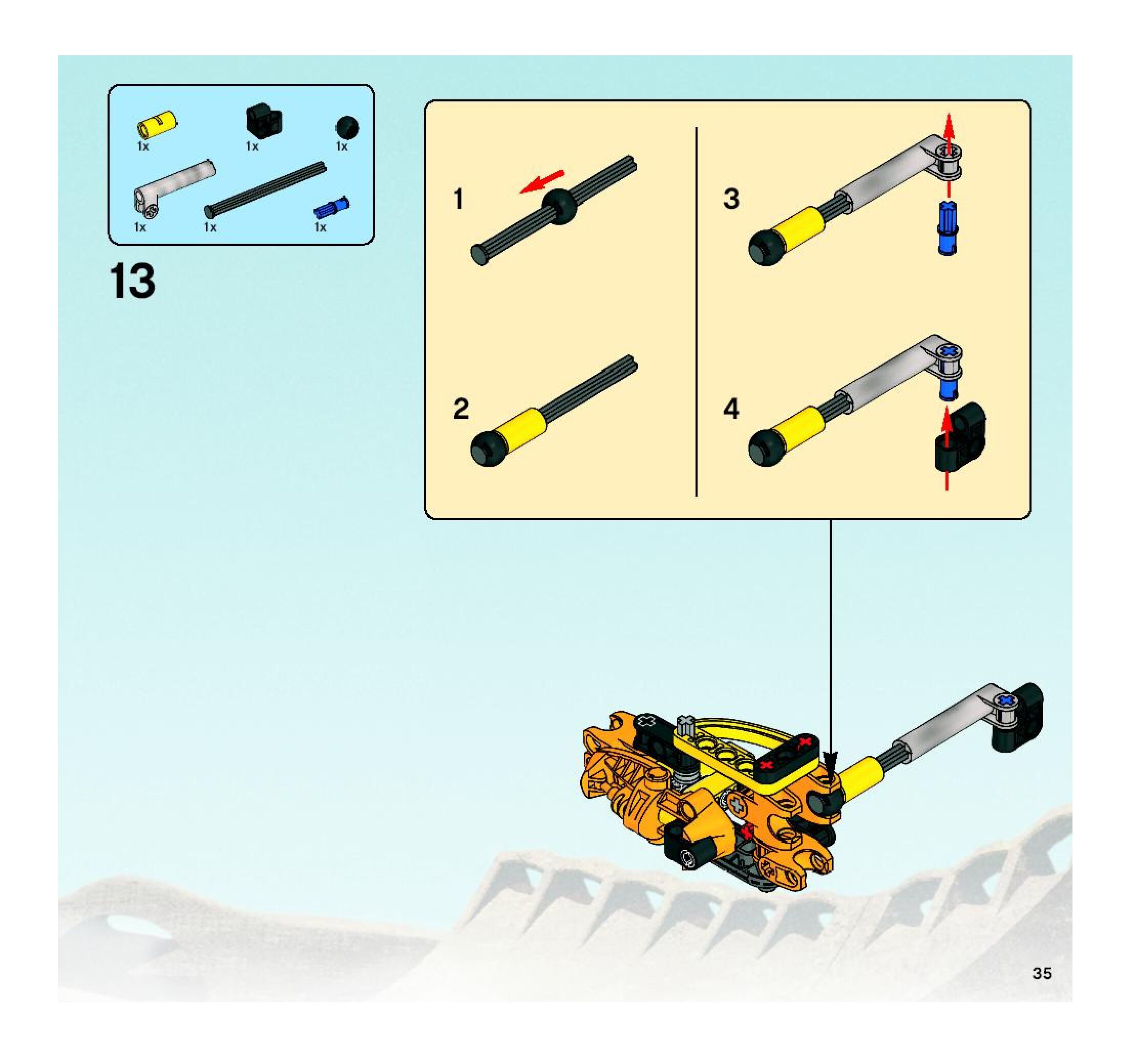 1x 1x 1x

1x 1x 1x

13

1

2

3

4

35