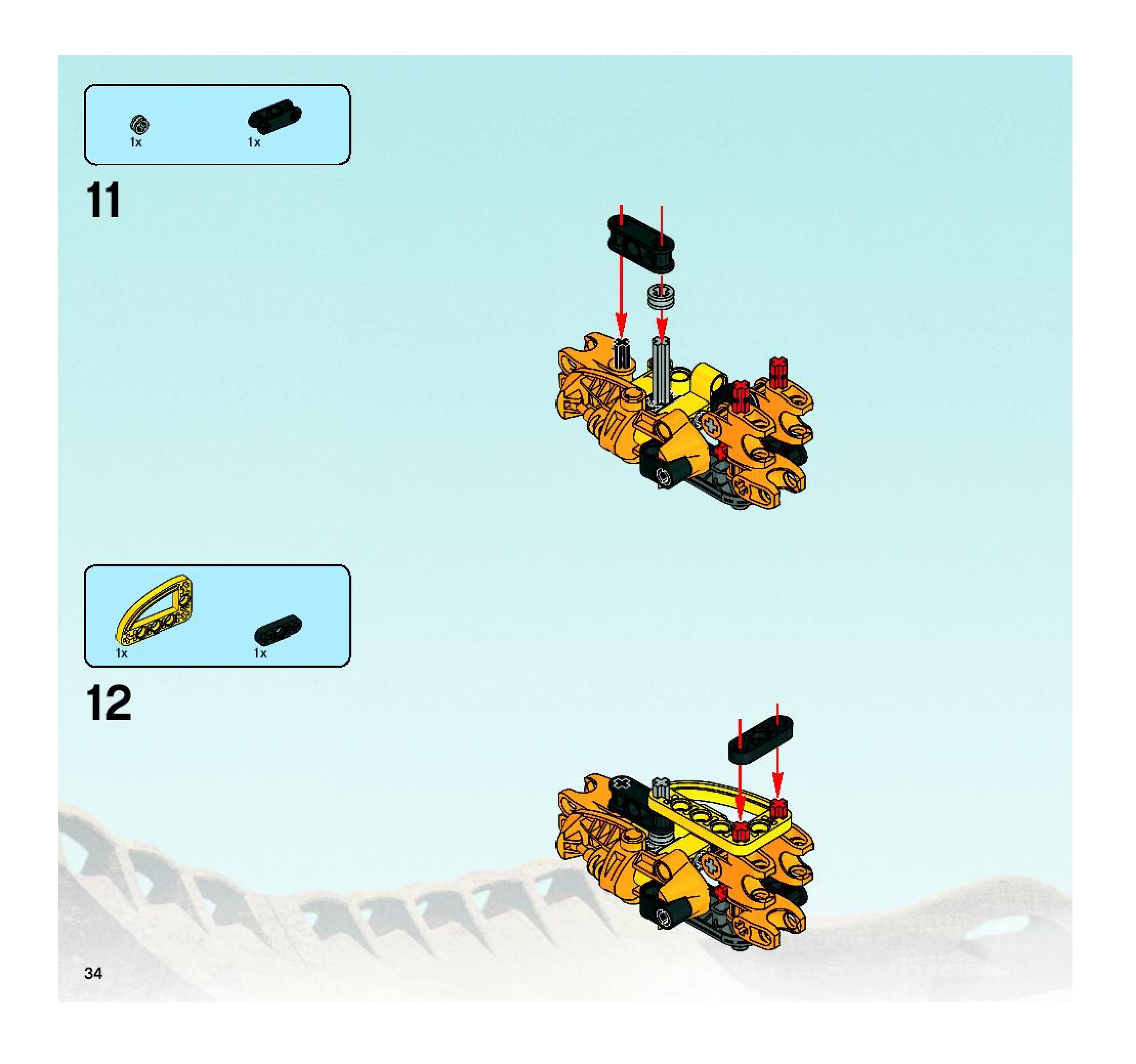 1x 1x

11

1x 1x

12

34