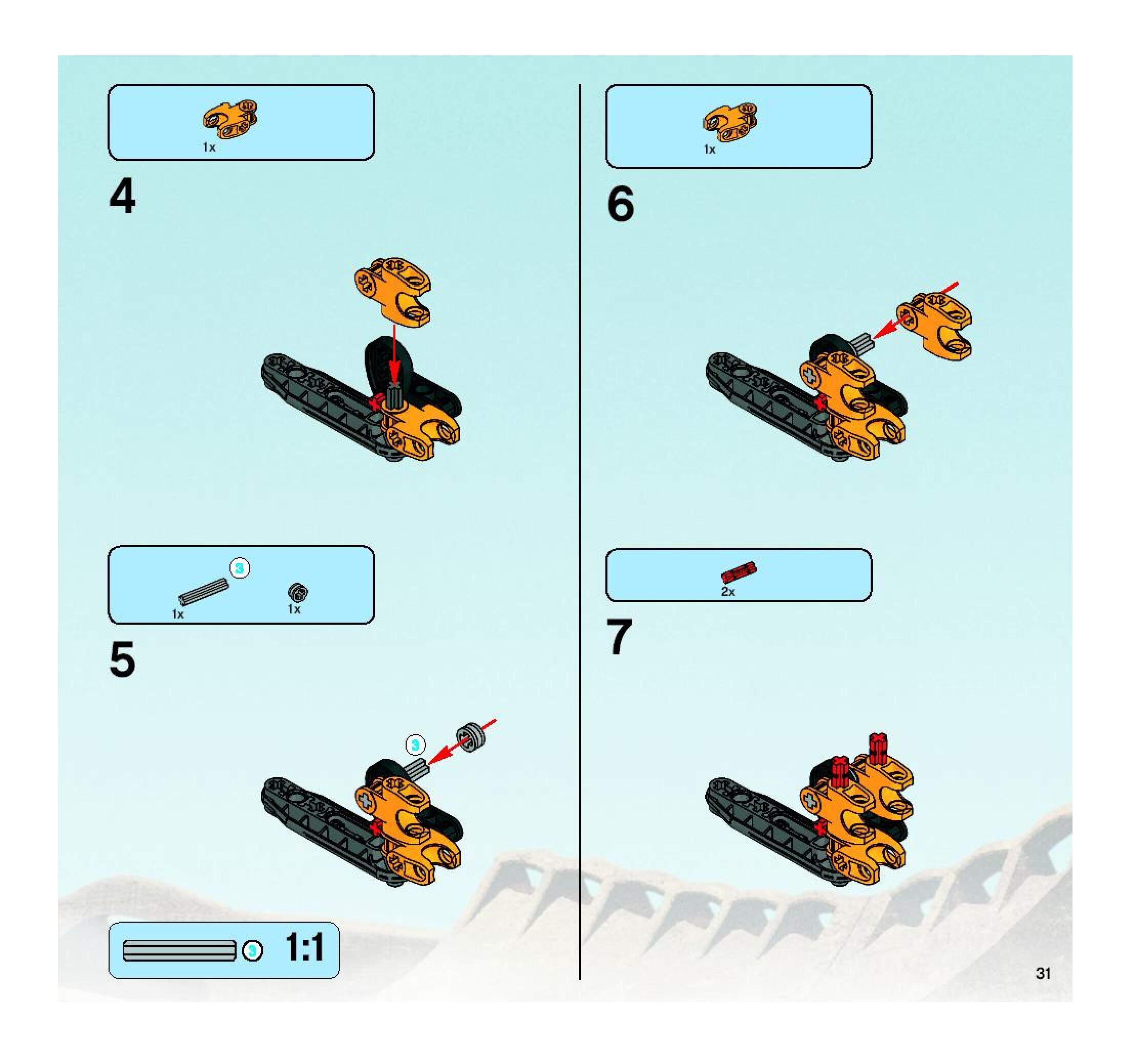 1x

4

3

1x

1x

5

3

3

1:1

1x

6

2x

7

31