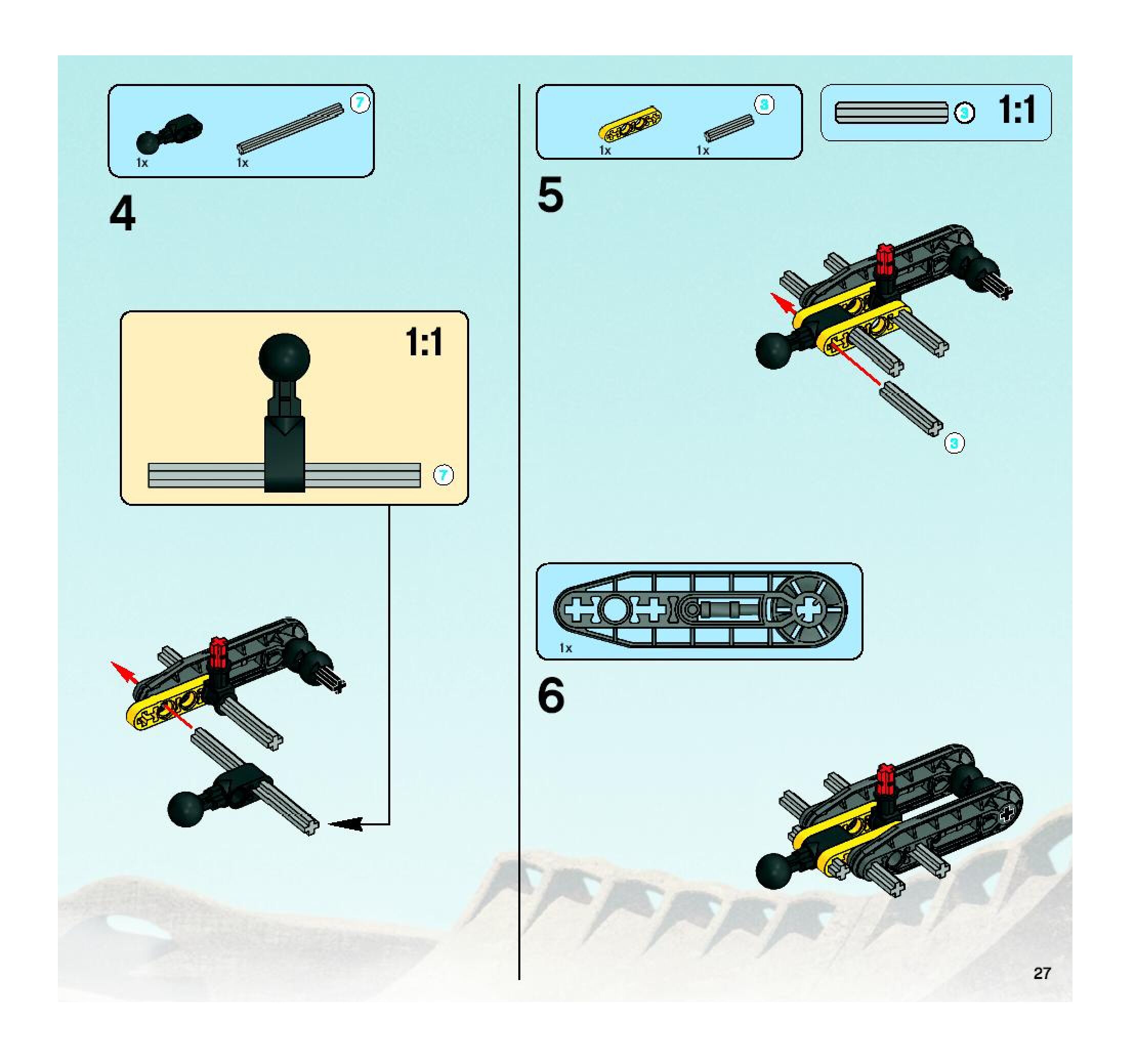 7
1x 1x

4

1:1

7

3
1x 1x

3 1:1

5

3

1x

6

27