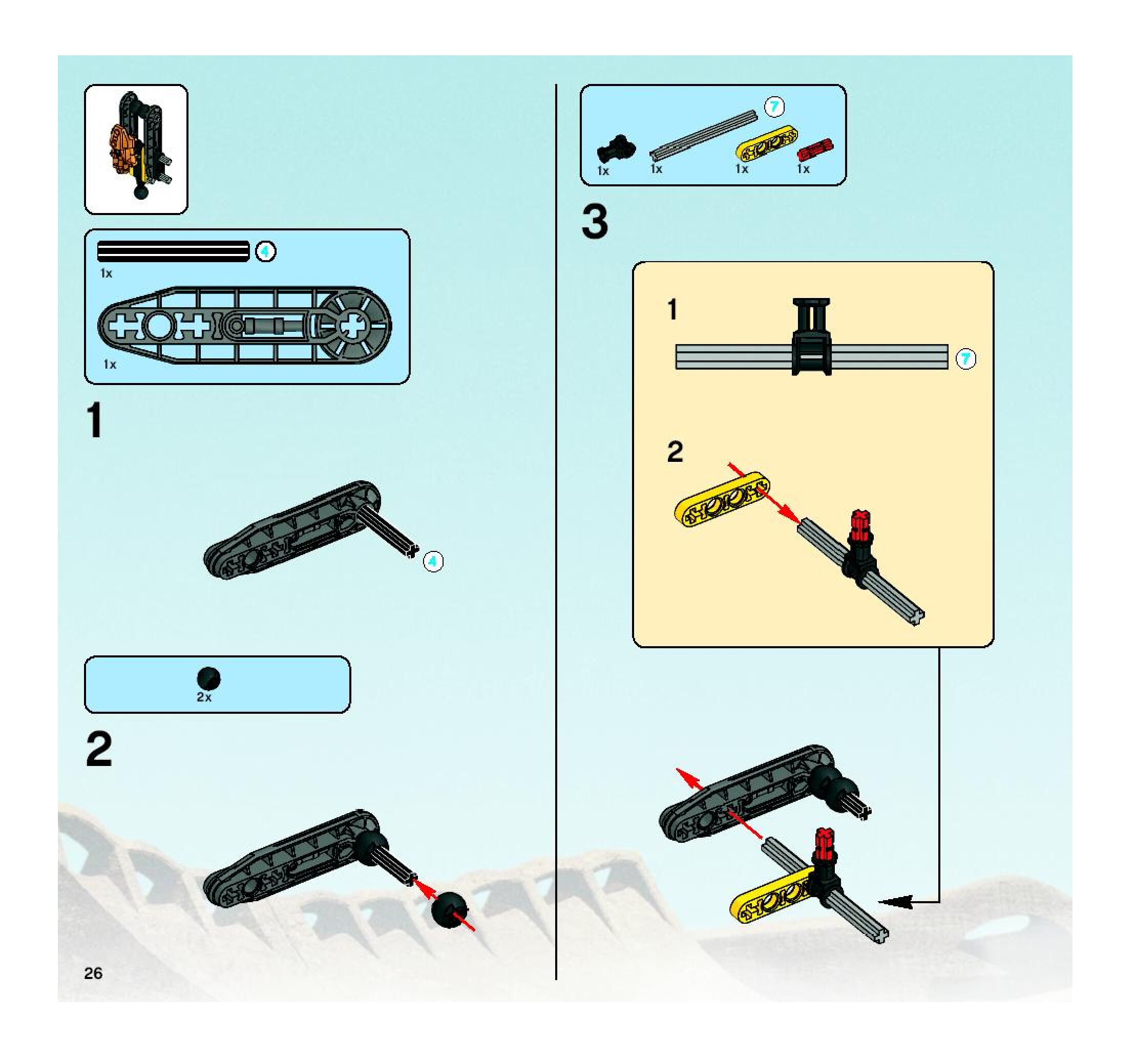 4
1x
1x

1

4

2x

2

26

7
1x
1x
1x
1x

3

1

7

2