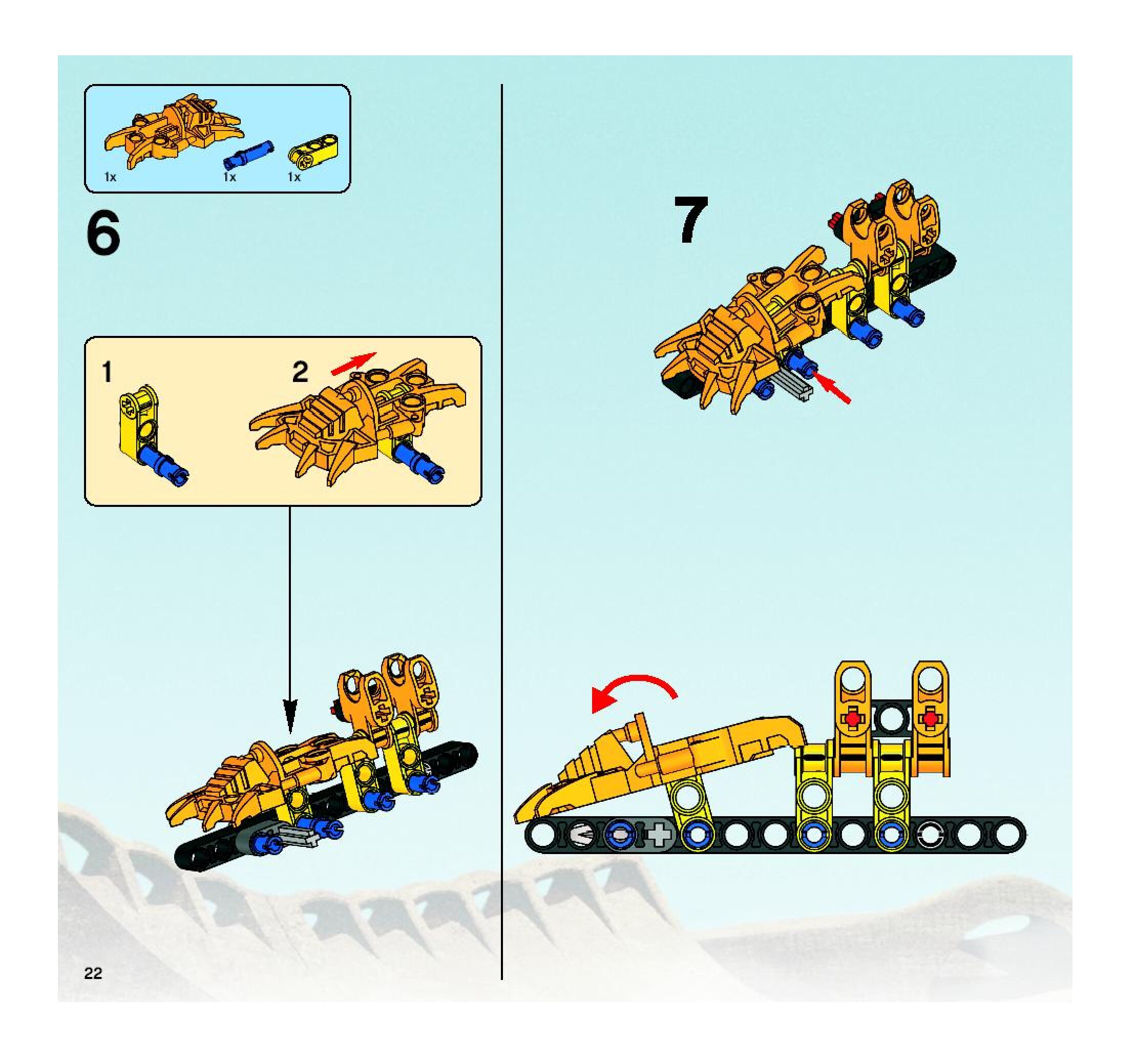 1x 1x 1x

6

1

2

7

22