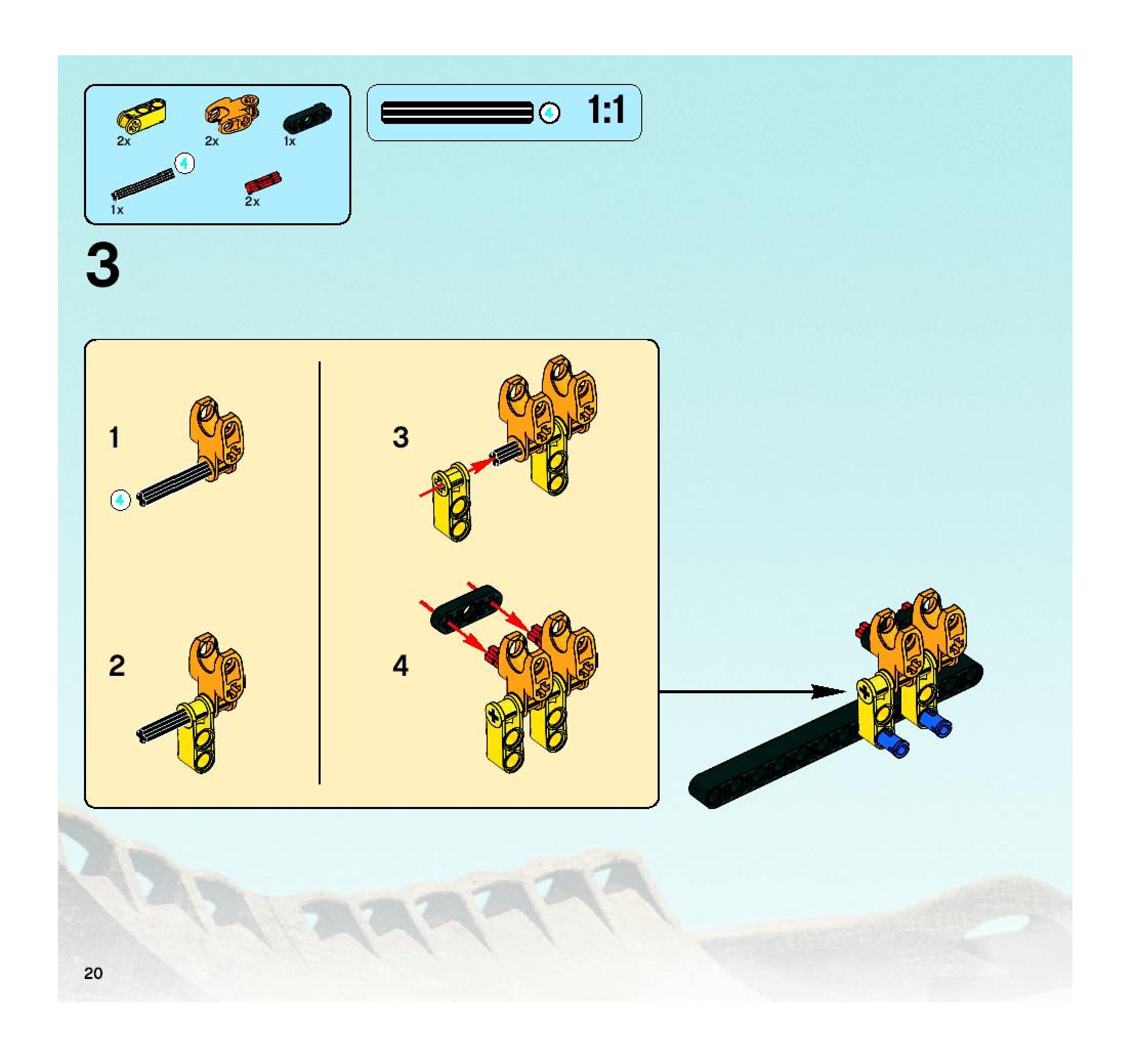 2x 2x 1x

4

1x 2x

4 1:1

3

1

4

2

3

4

20