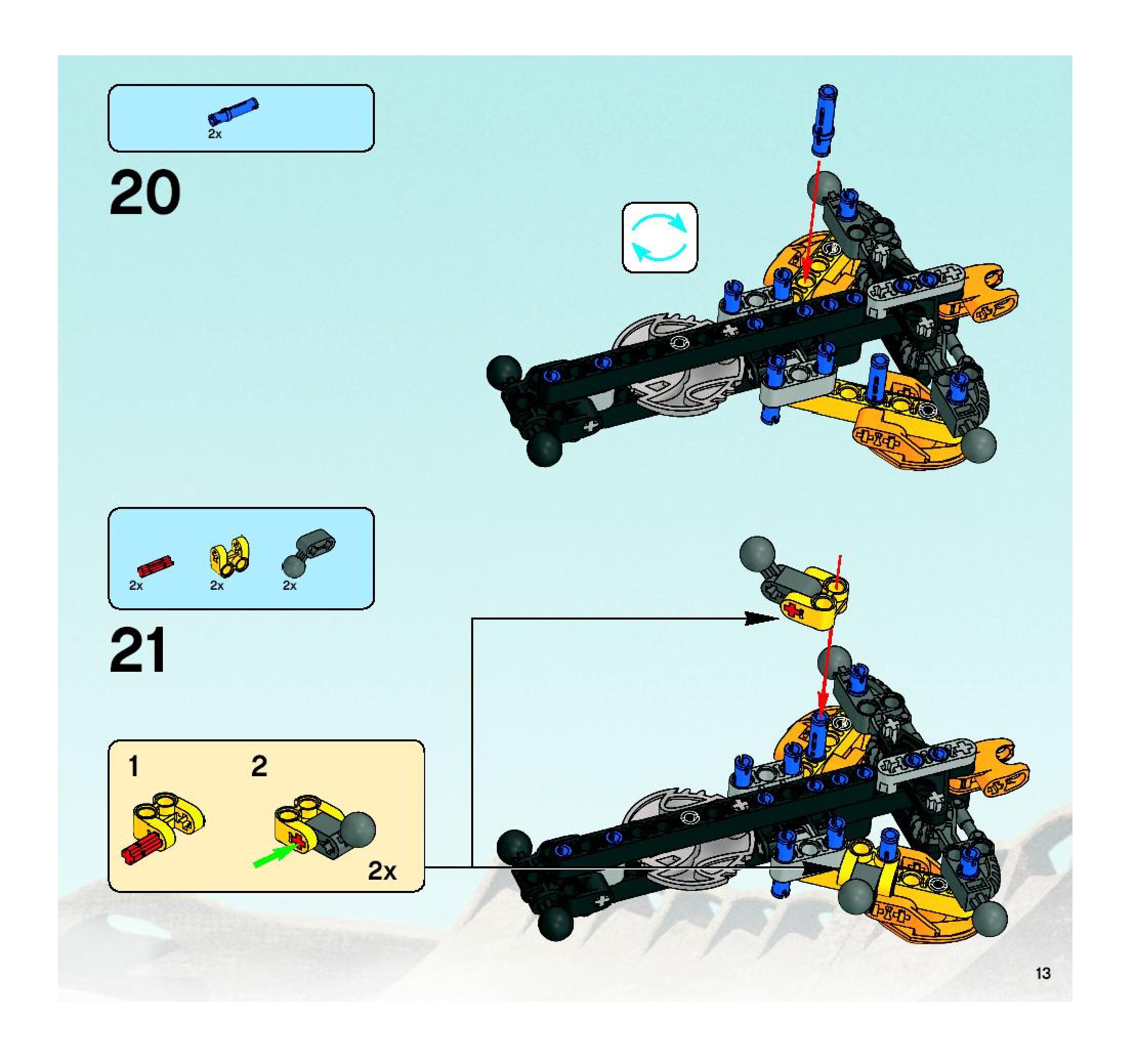 2x

20

2x 2x 2x

21

1 2

2x

13