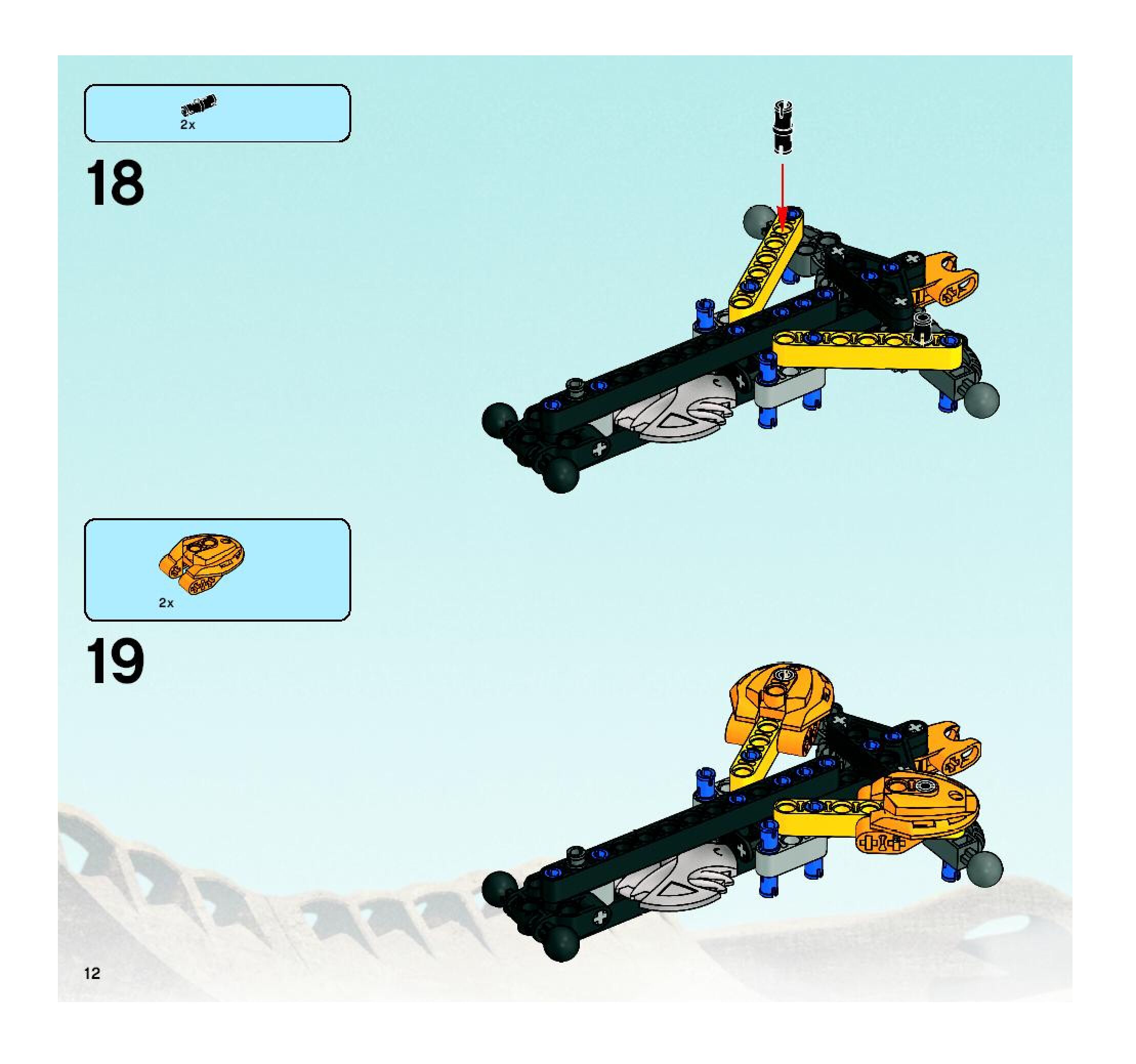 2x

18

2x

19

12