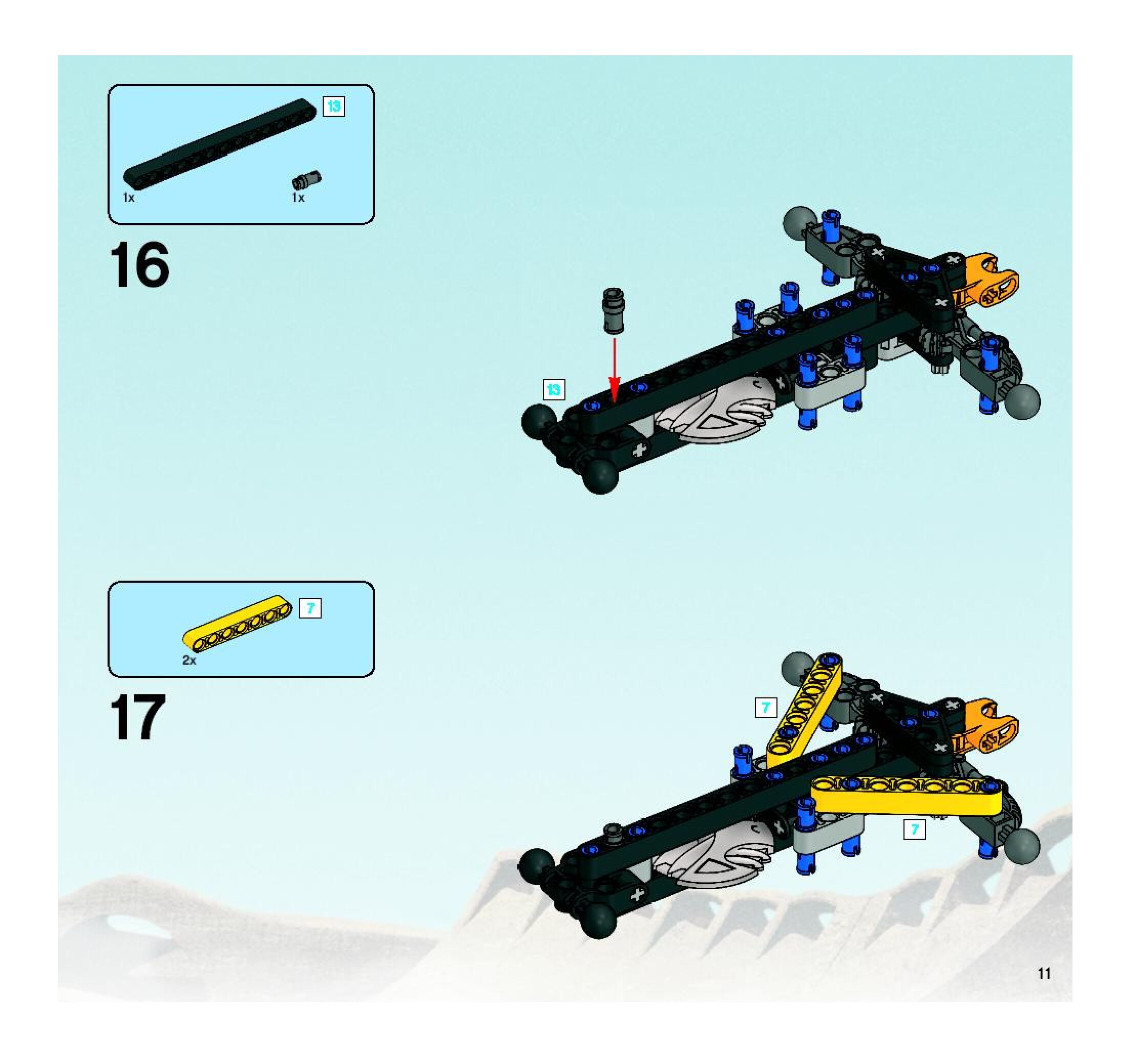 13

1x

1x

16

13

7

2x

17

7

7

11