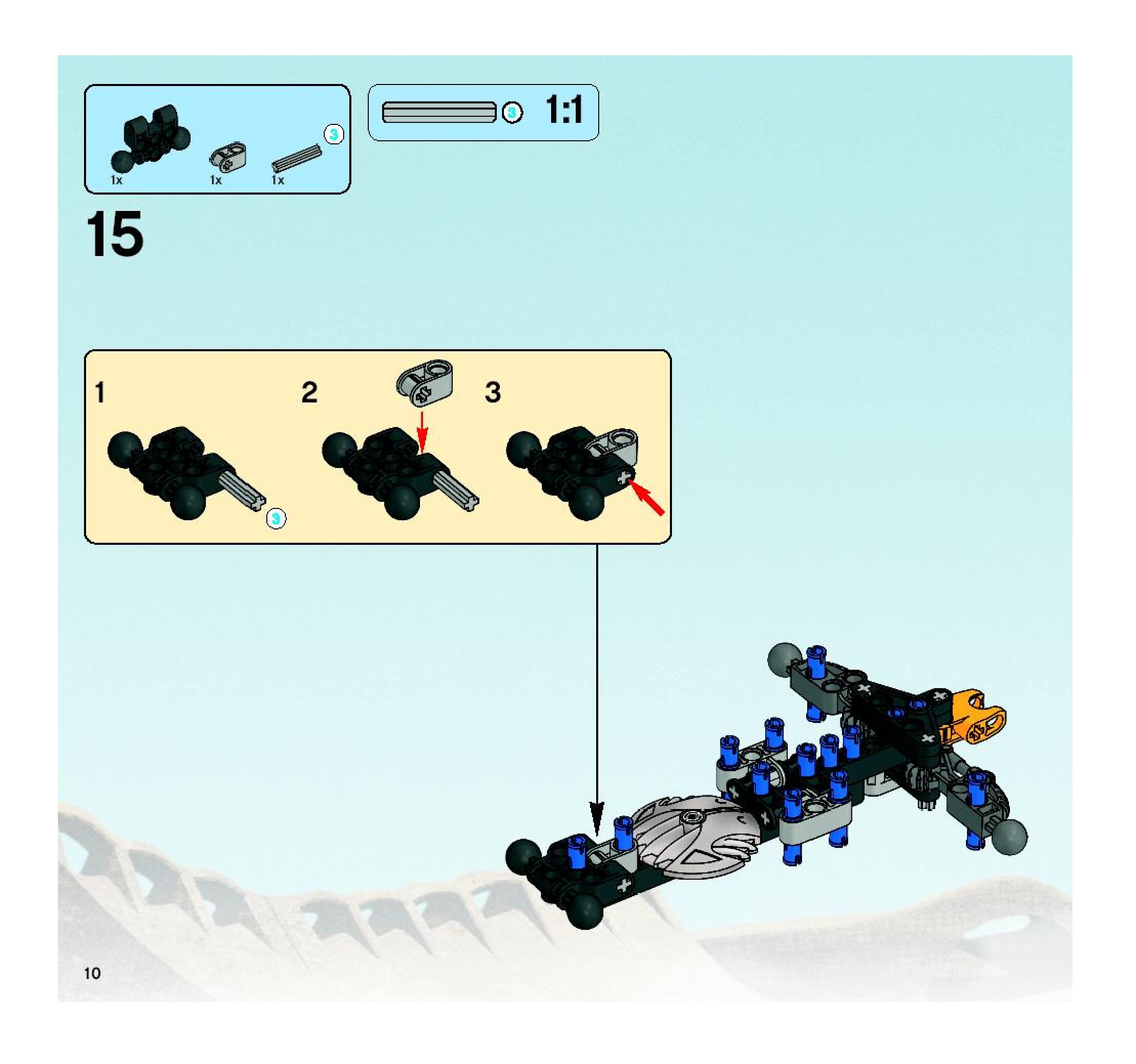 3

1x 1x 1x

3 1:1

15

1

3

2

3

10