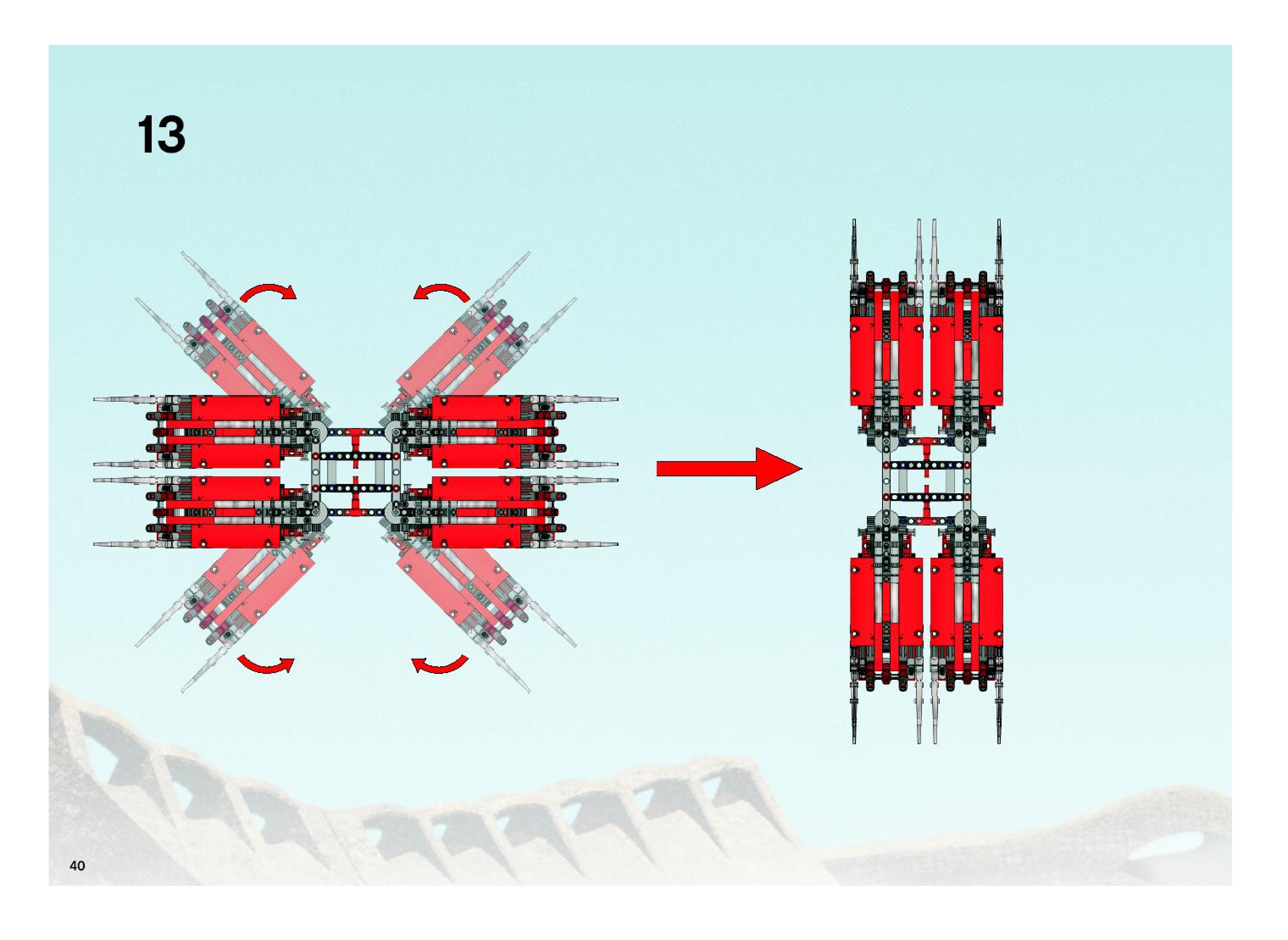 13

40