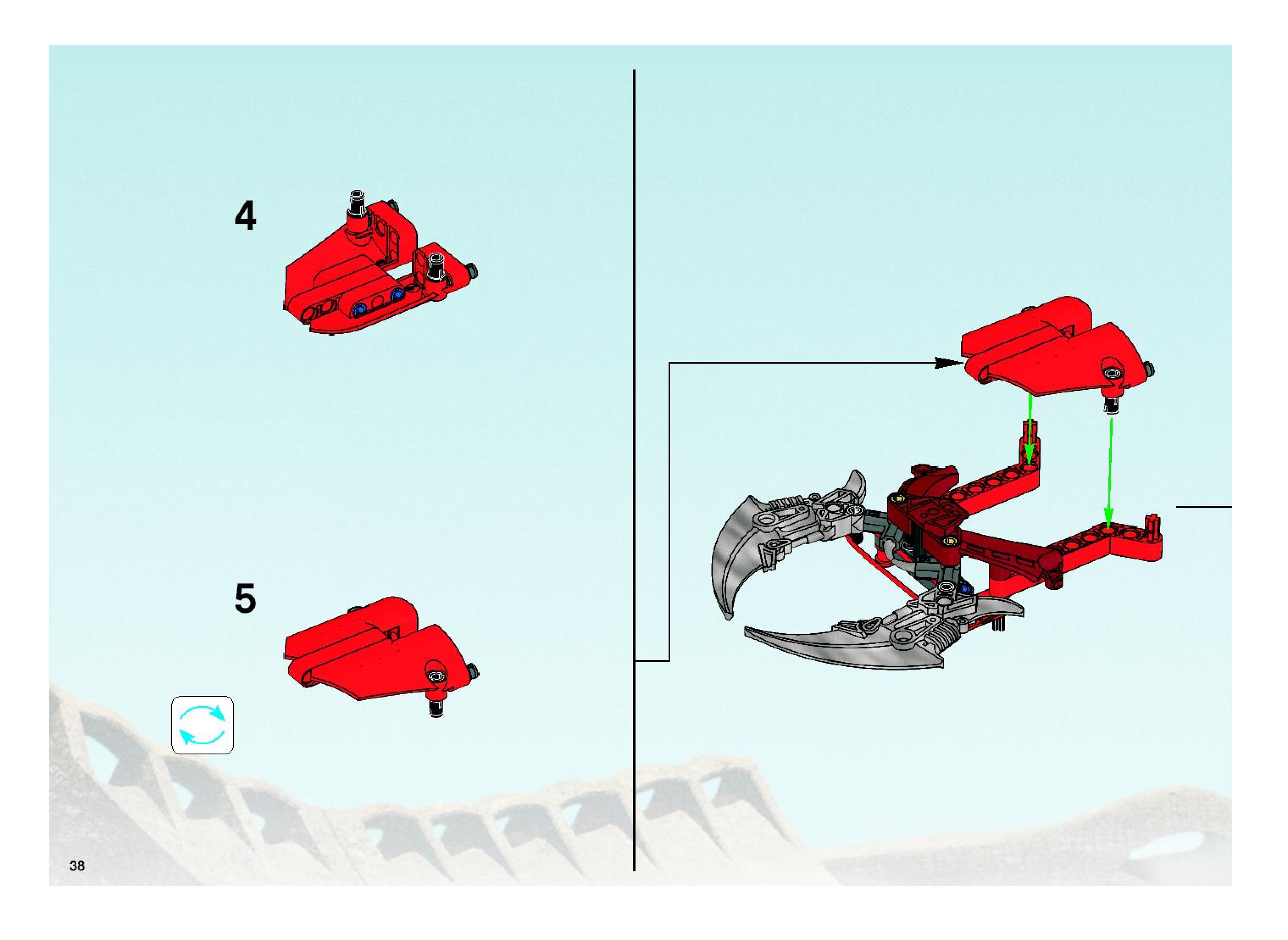 4

5

38