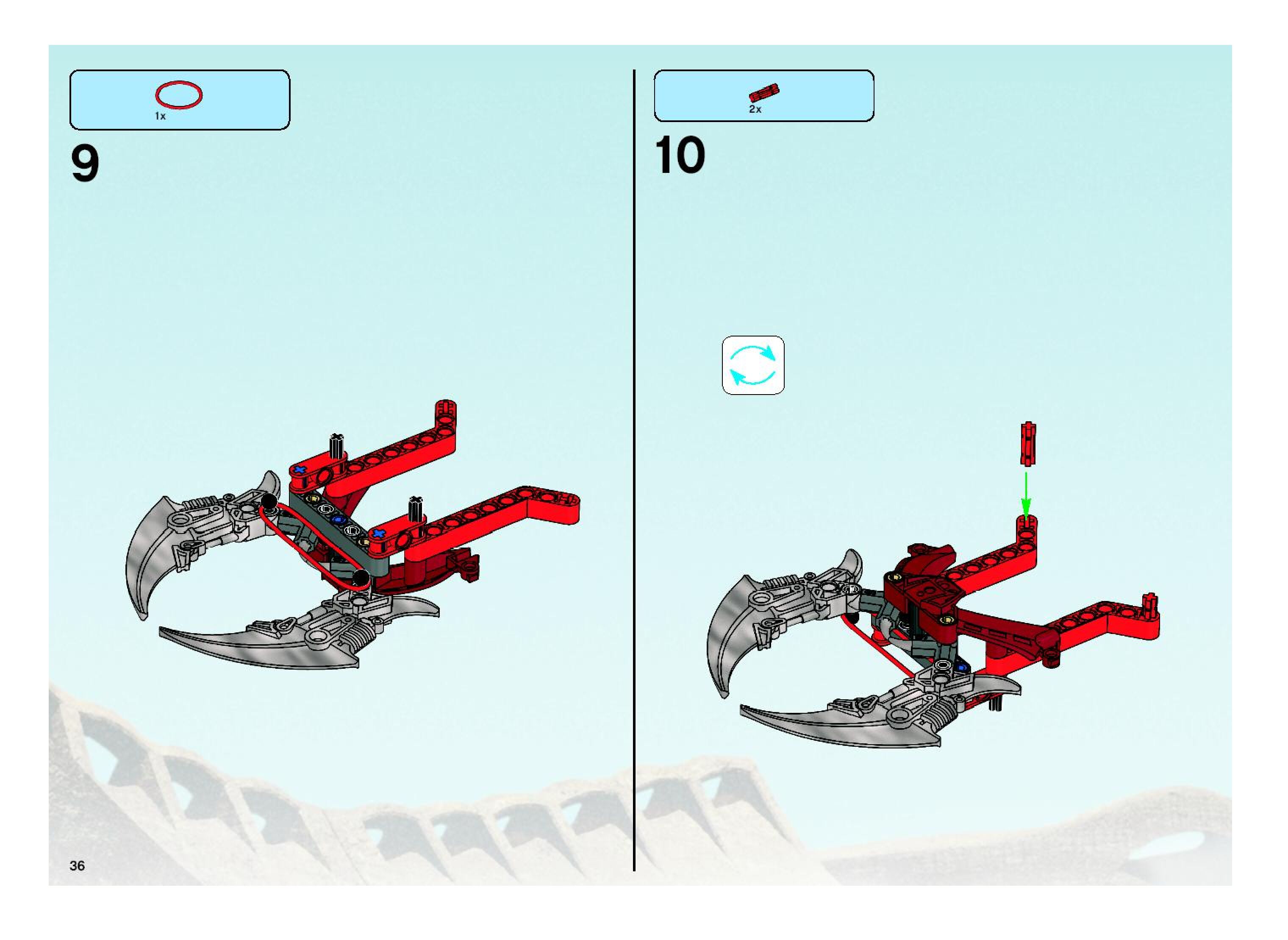 1x

9

2x

10

36