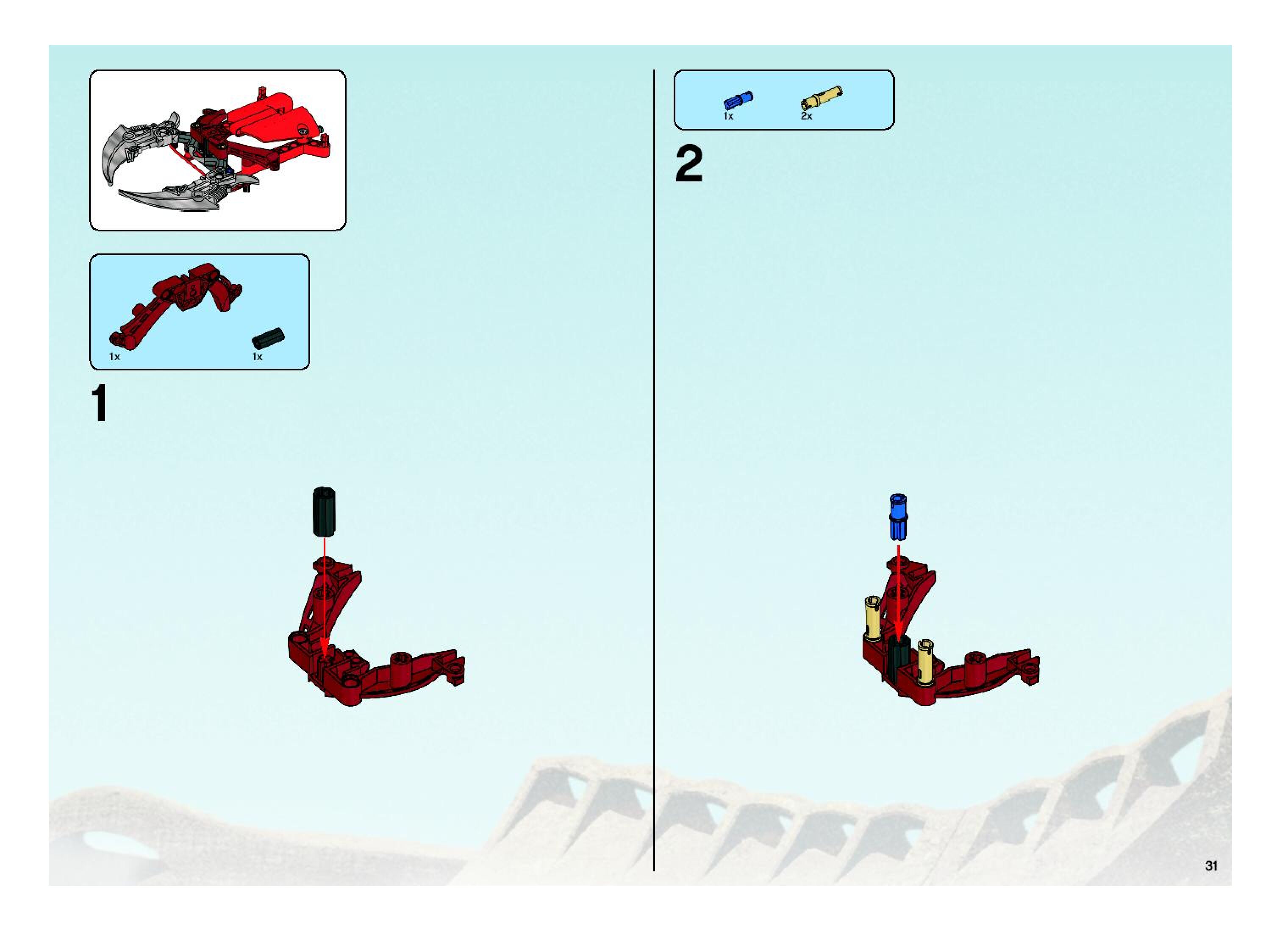 1x

1x

1

1x

2x

2

31