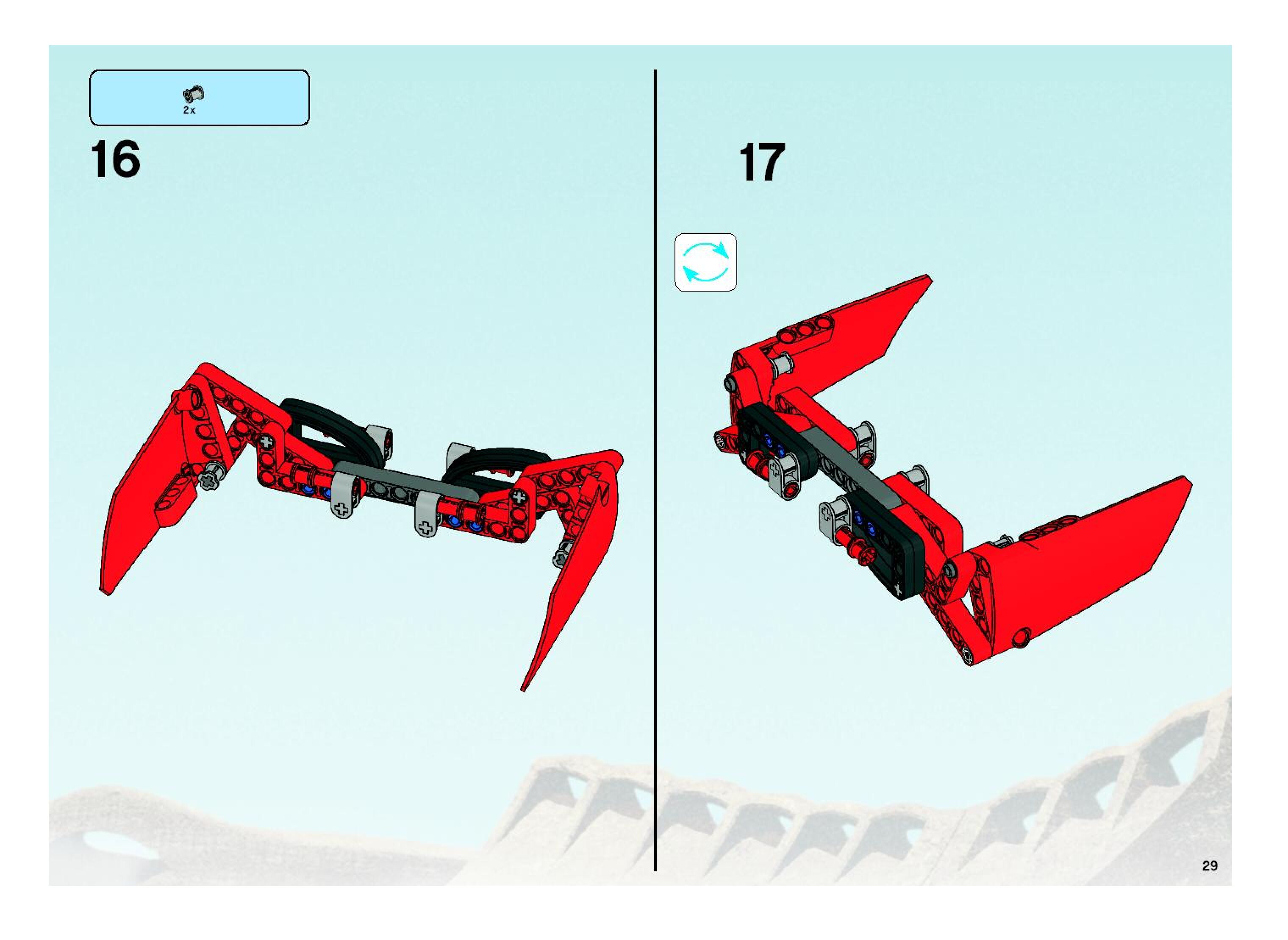 2x

16

17

29