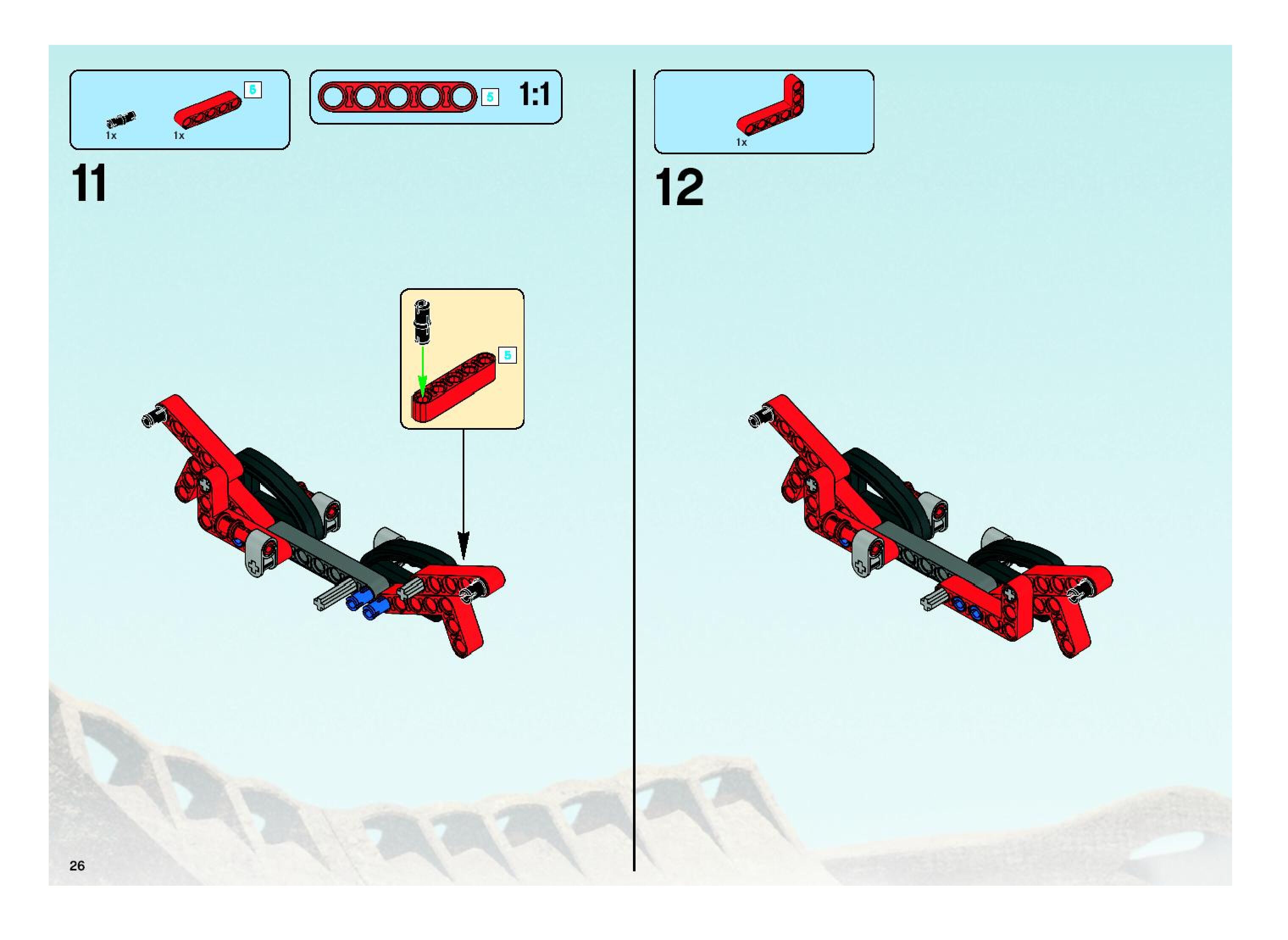 1x 1x 5

5 1:1

11

5

1x

12

26