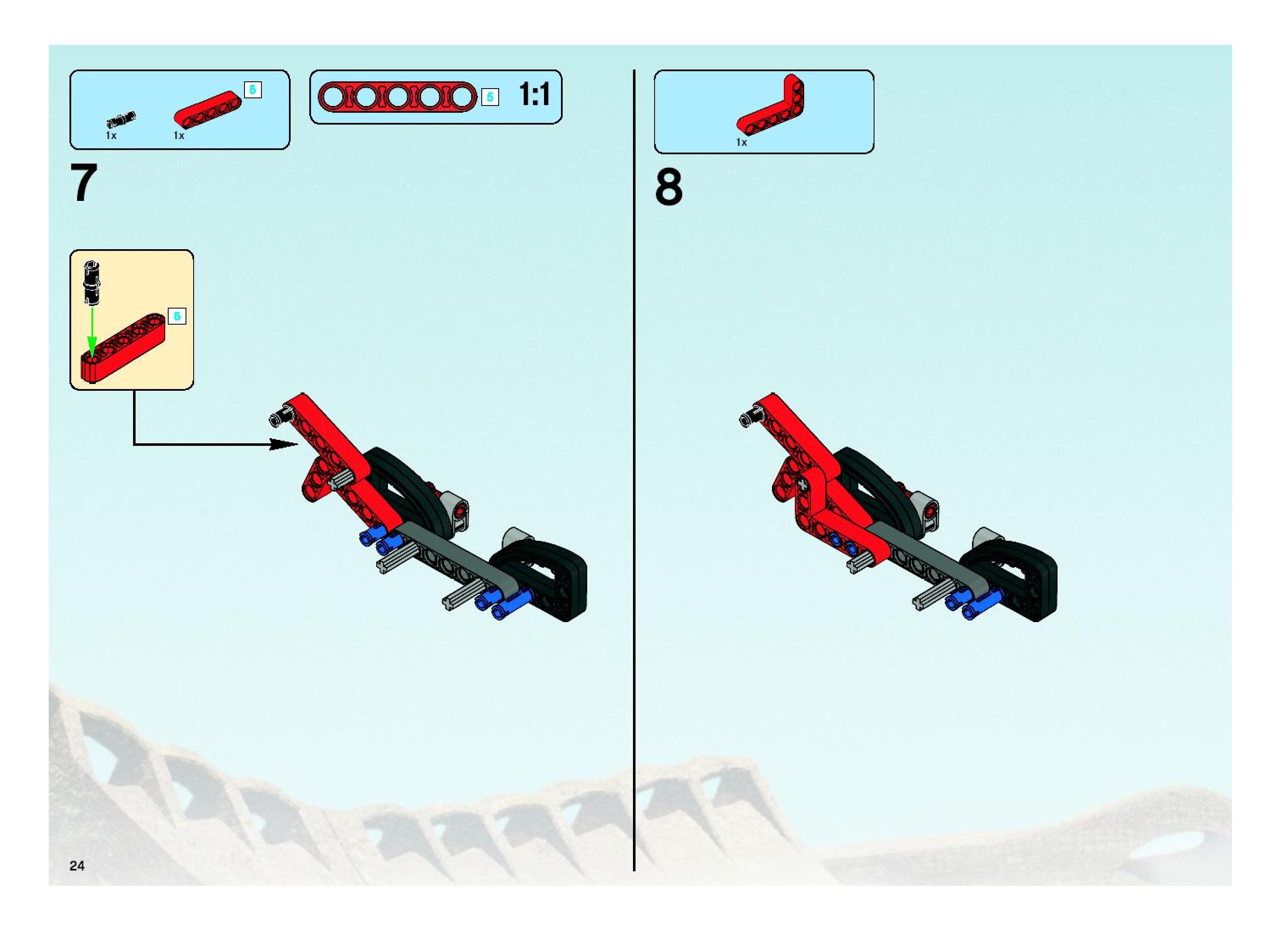 1x 1x 5

5 1:1

7

5

1x

8

24