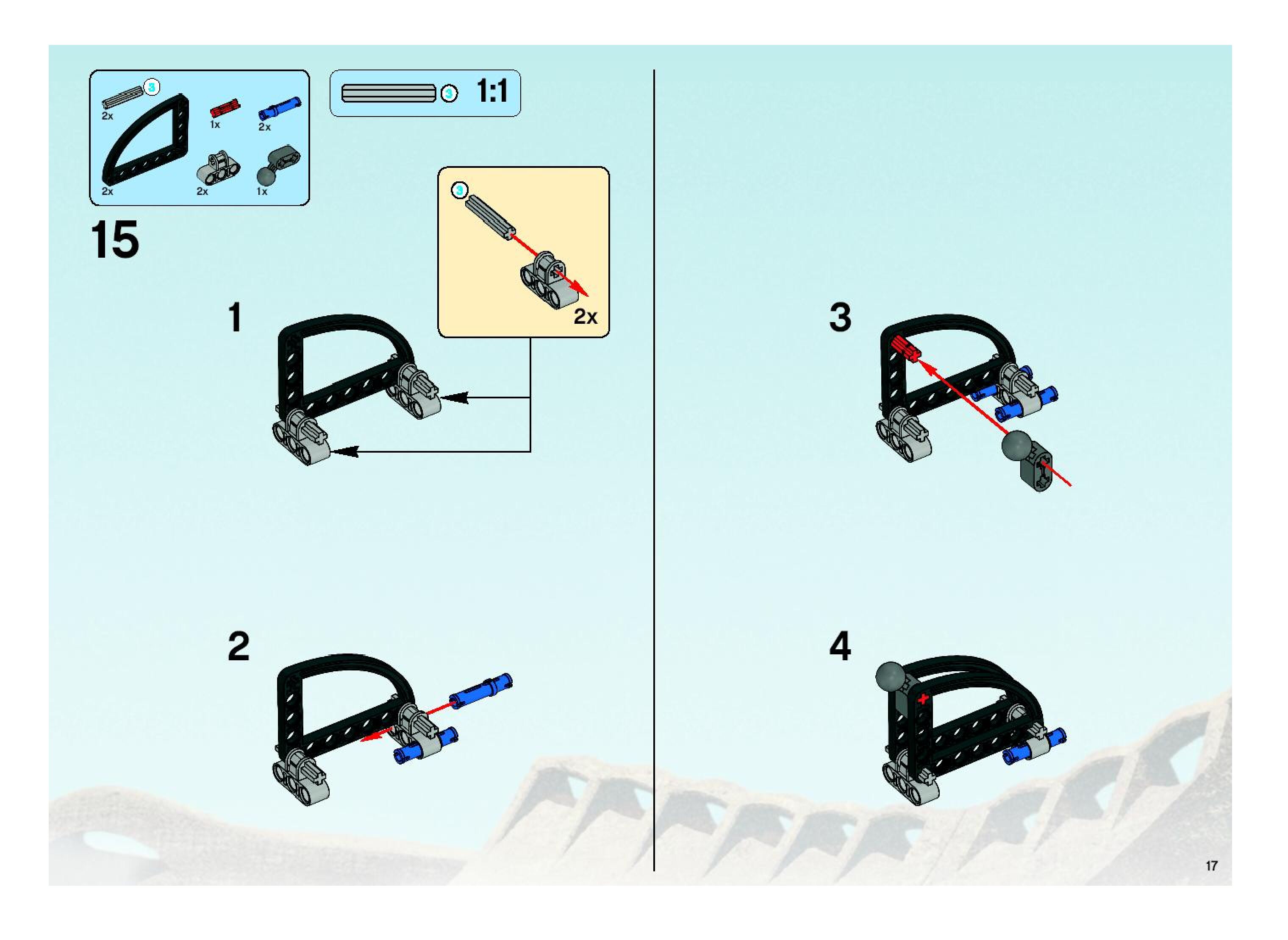 3
2x
1x
2x
2x
2x
1x

3 1:1

15

3
2x

1

2

3

4

17