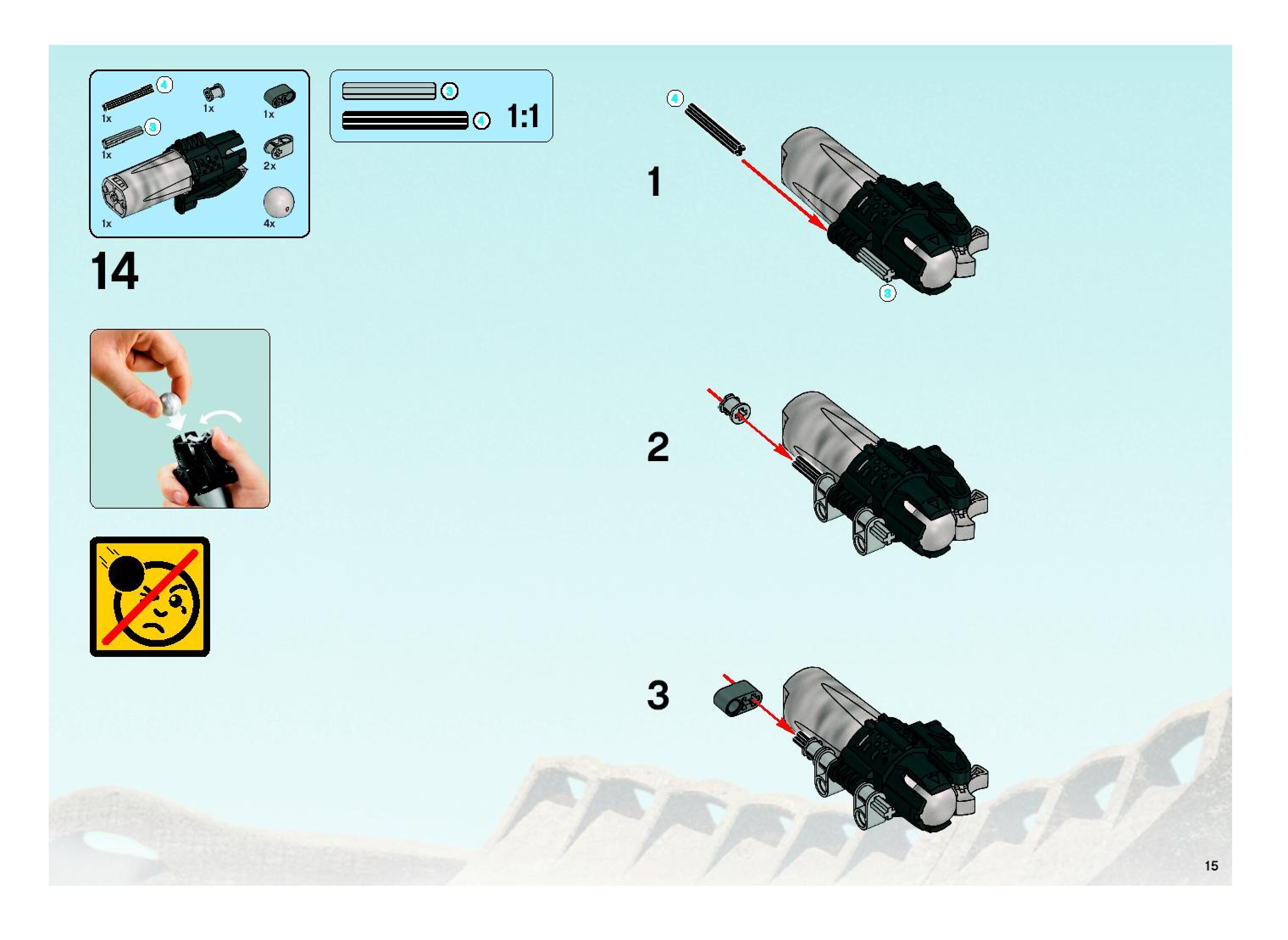 4
1x
1x
1x
3
1x
2x
1x
4x

3
4
1:1

14

4
1
3

2

3

15