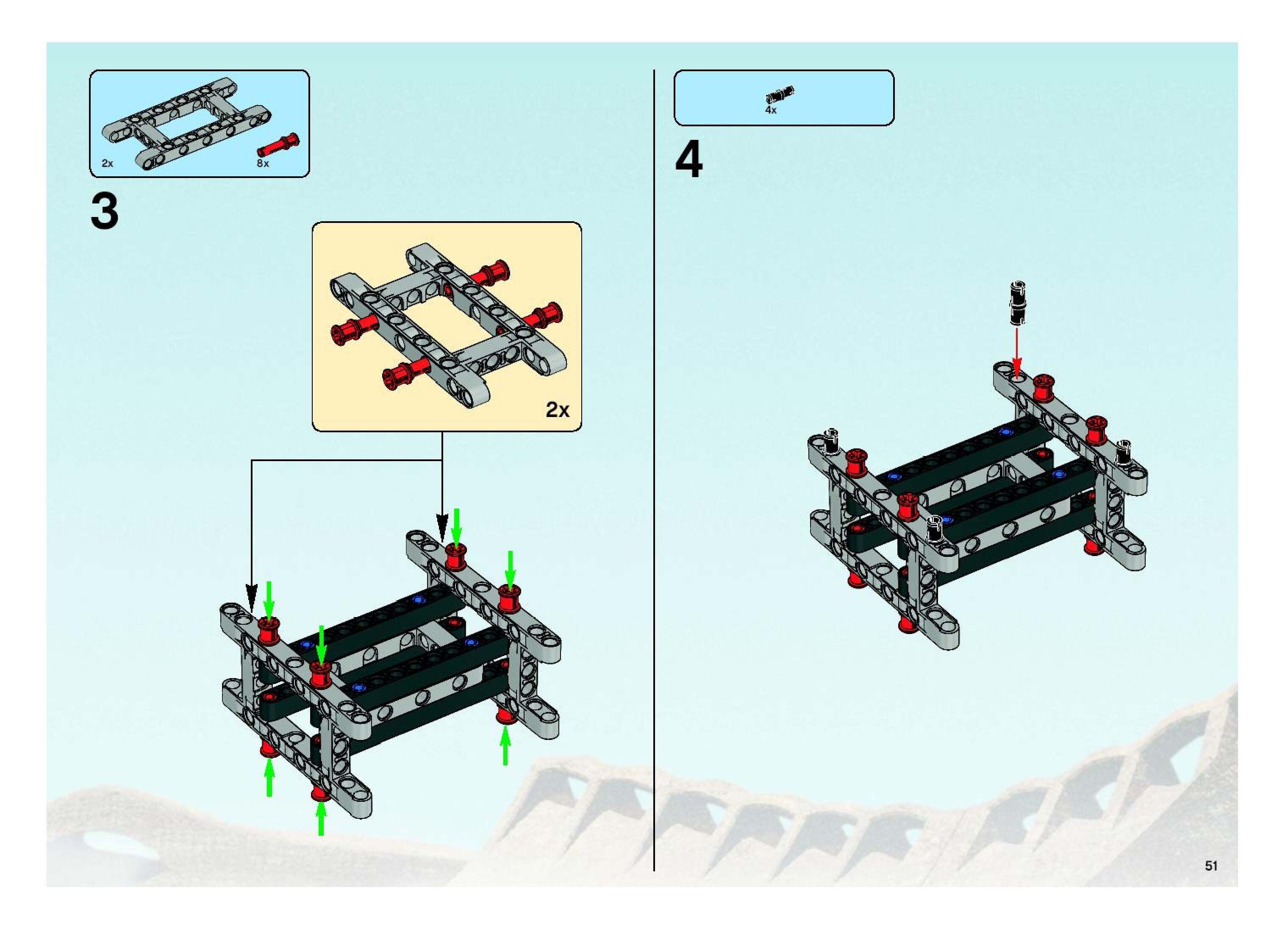 2x
8x

3

2x

4x

4

51