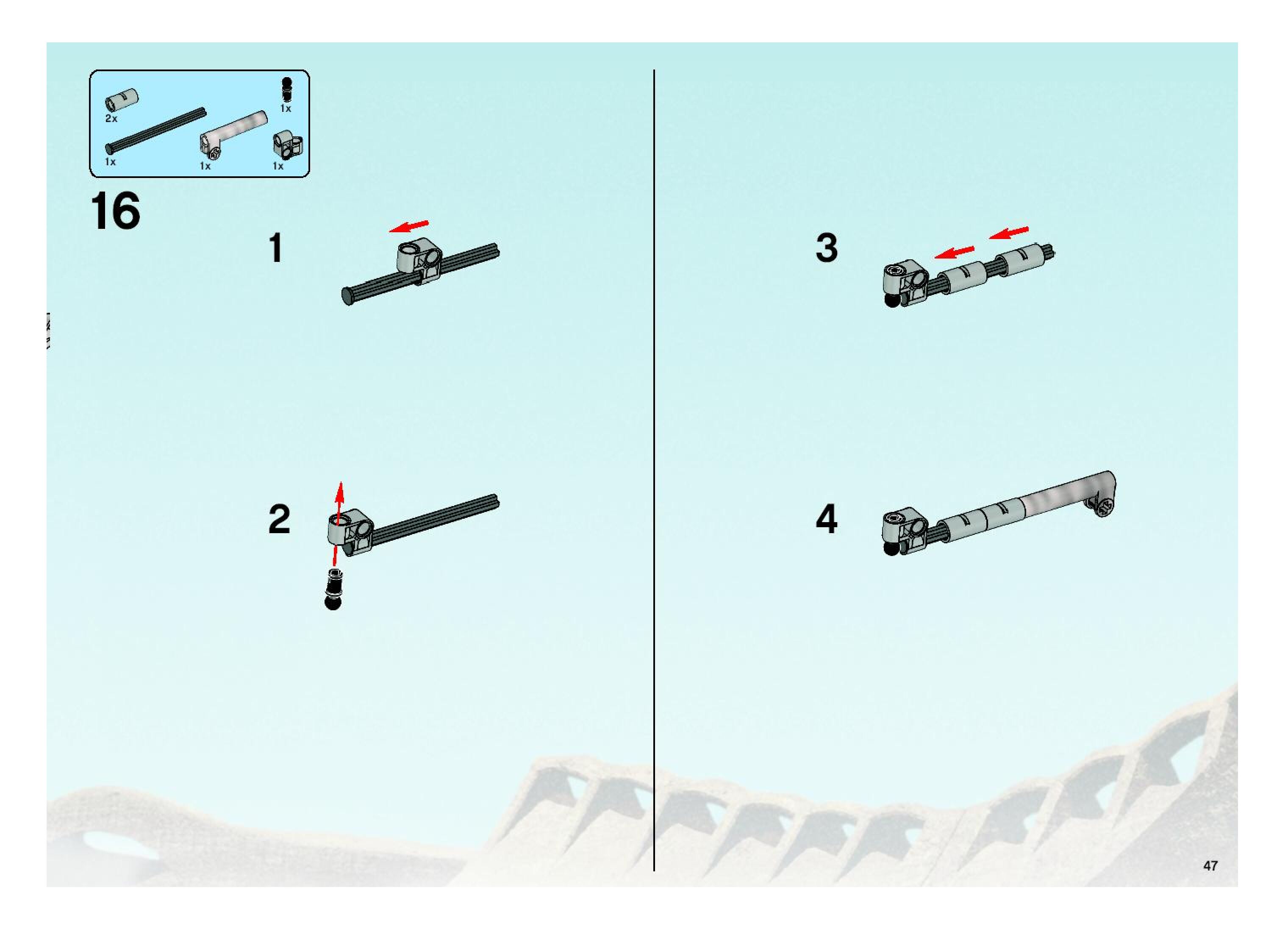 2x

1x

1x

1x

1x

16

1

2

3

4

47