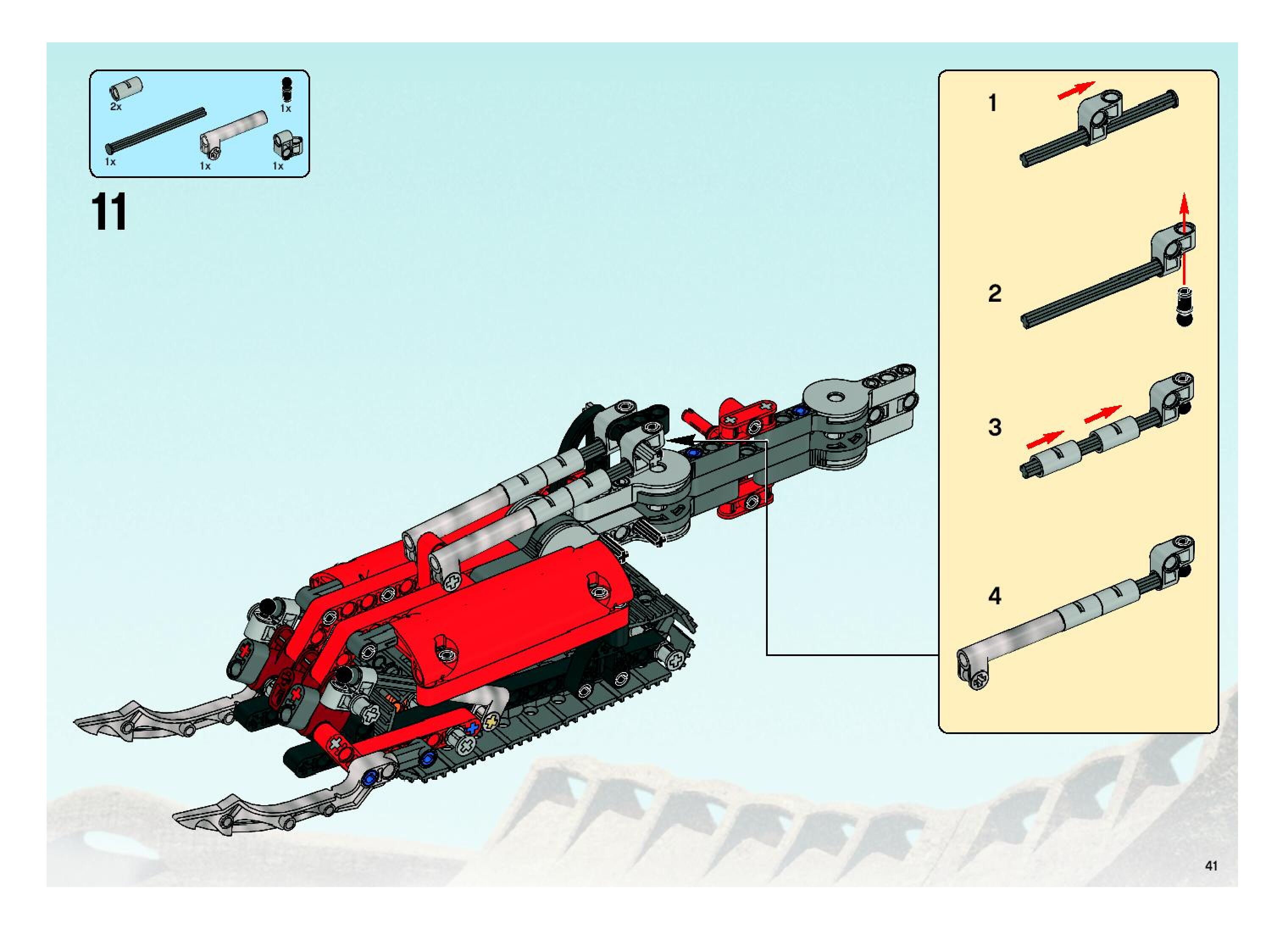 2x
1x
1x
1x
1x

11

1
2
3
4

41