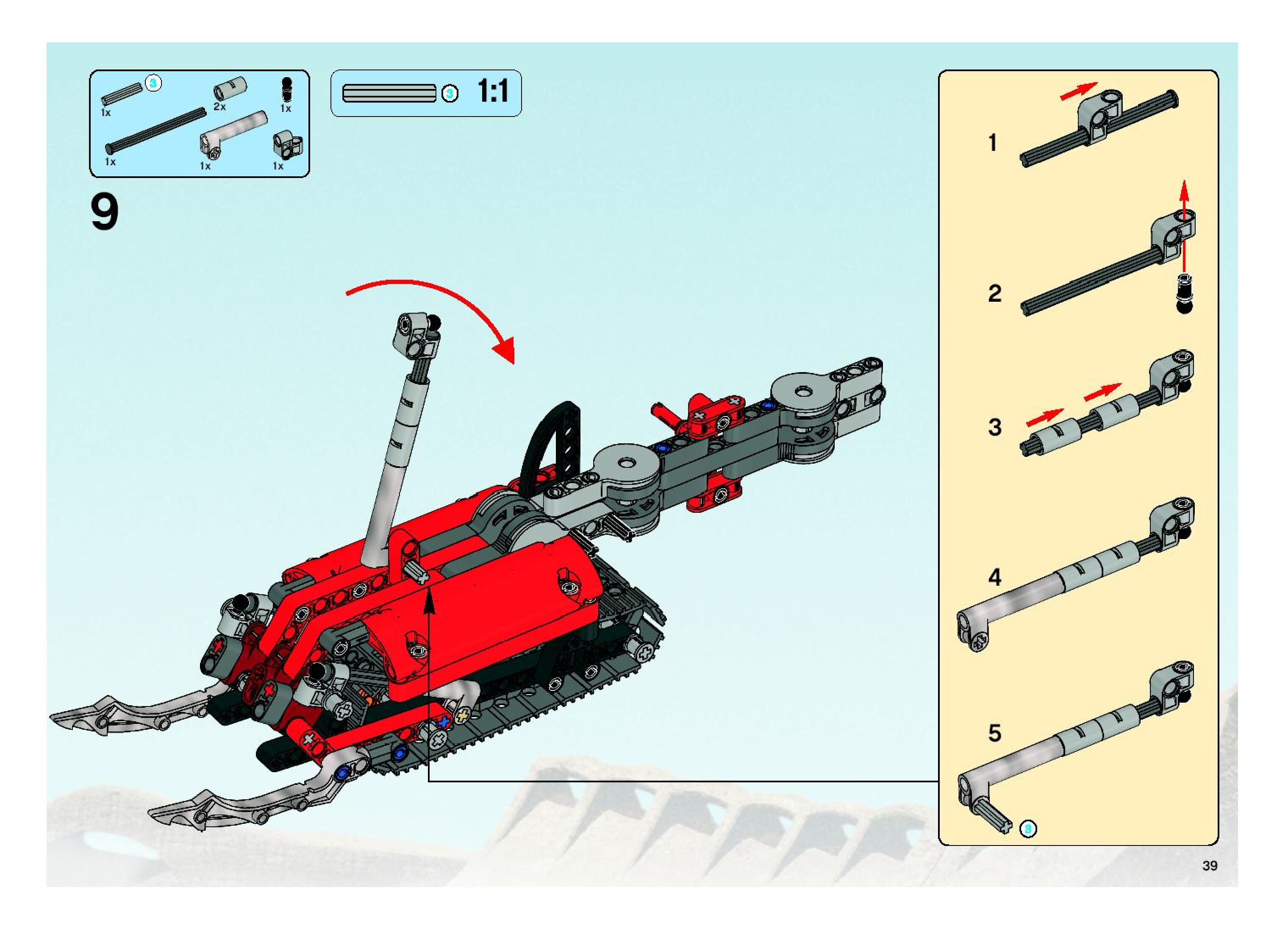 3
1x
2x
1x
1x
1x
1x

3 1:1

9

1
2
3
4
5
3

39