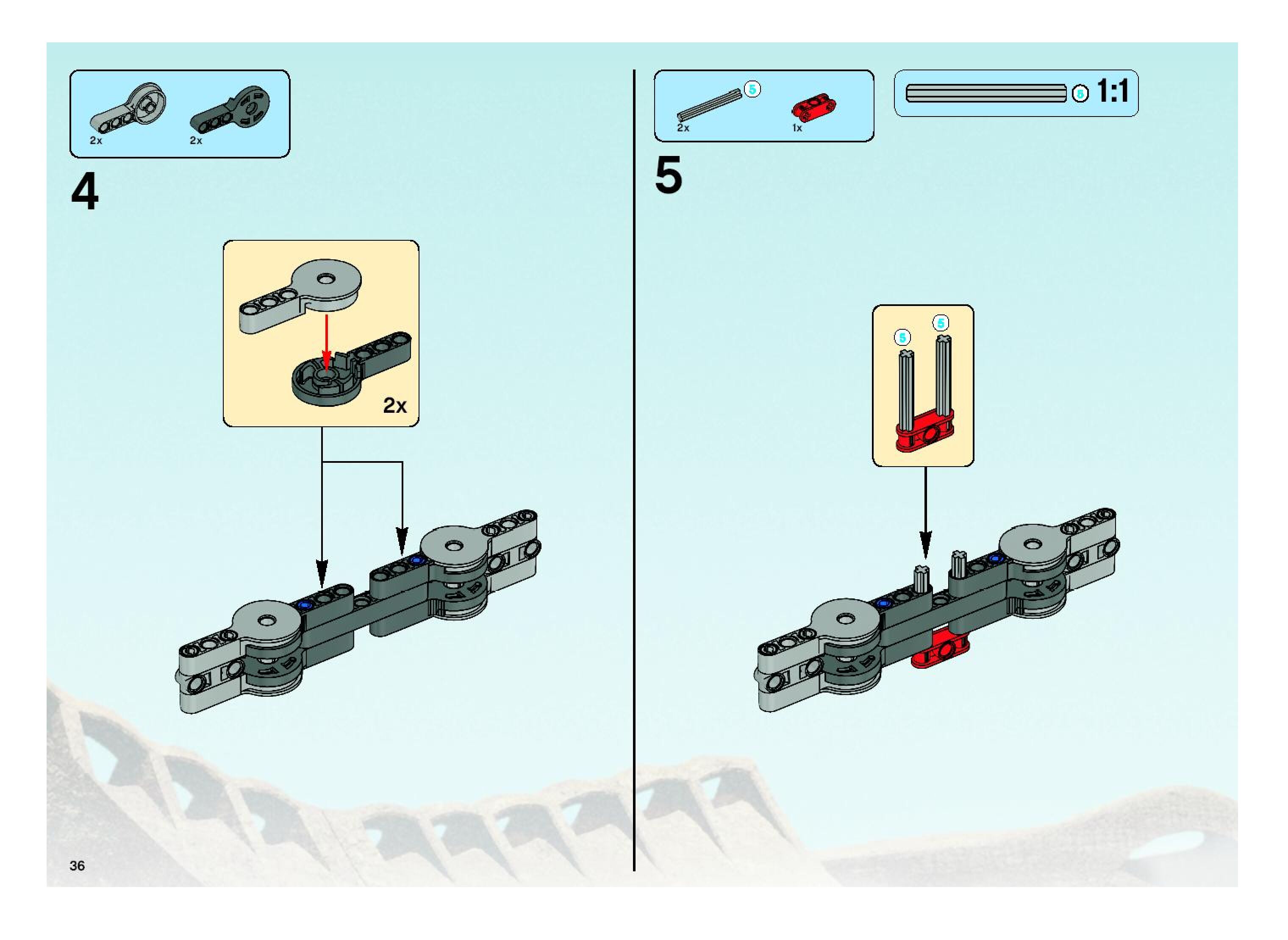 2x 2x

4

2x

5 2x 1x

5 1:1

5

5 5

36