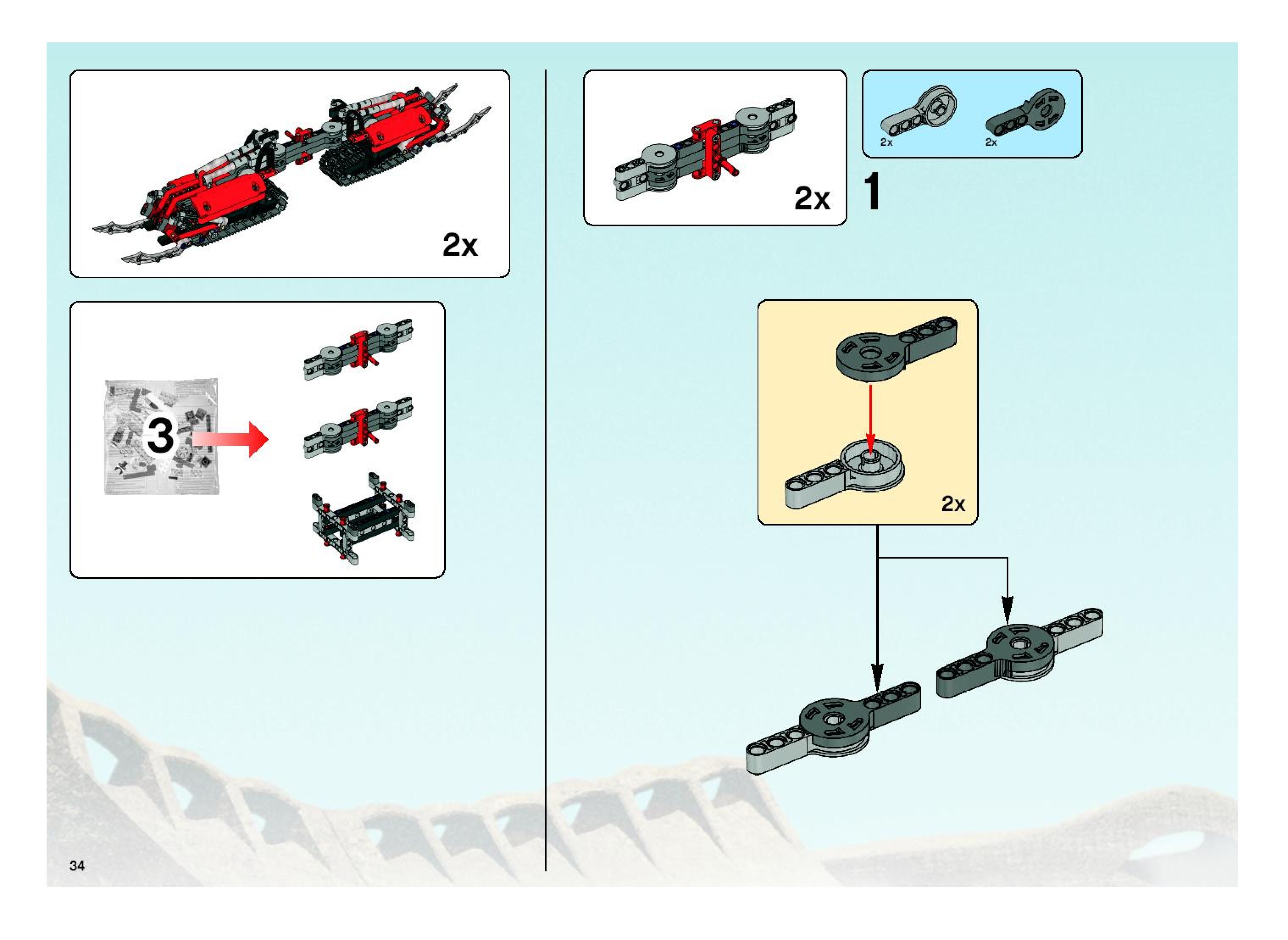 2x

3

2x

2x

2x

1

2x

34