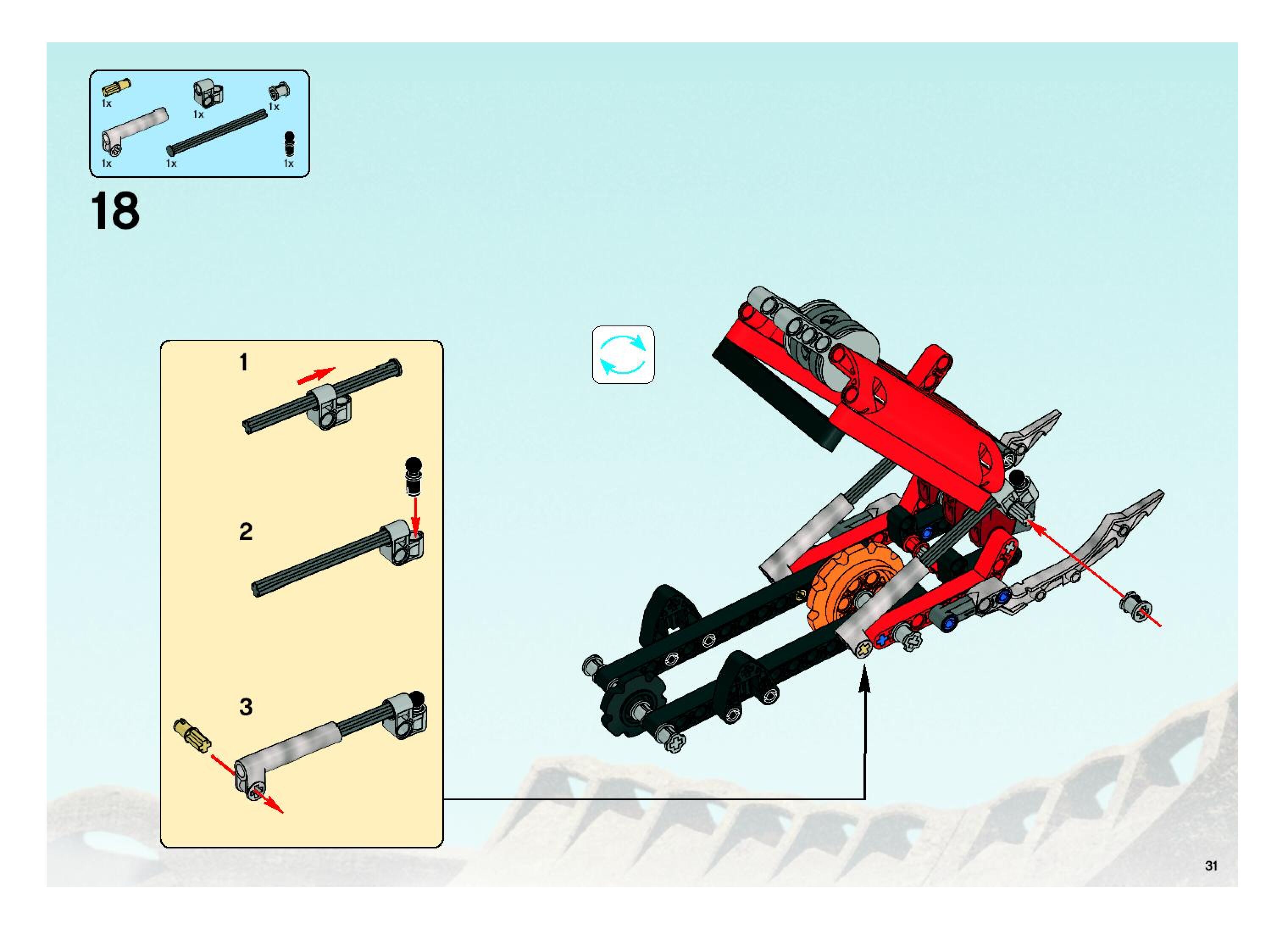 1x
1x
1x
1x
1x
1x

18

1

2

3

31