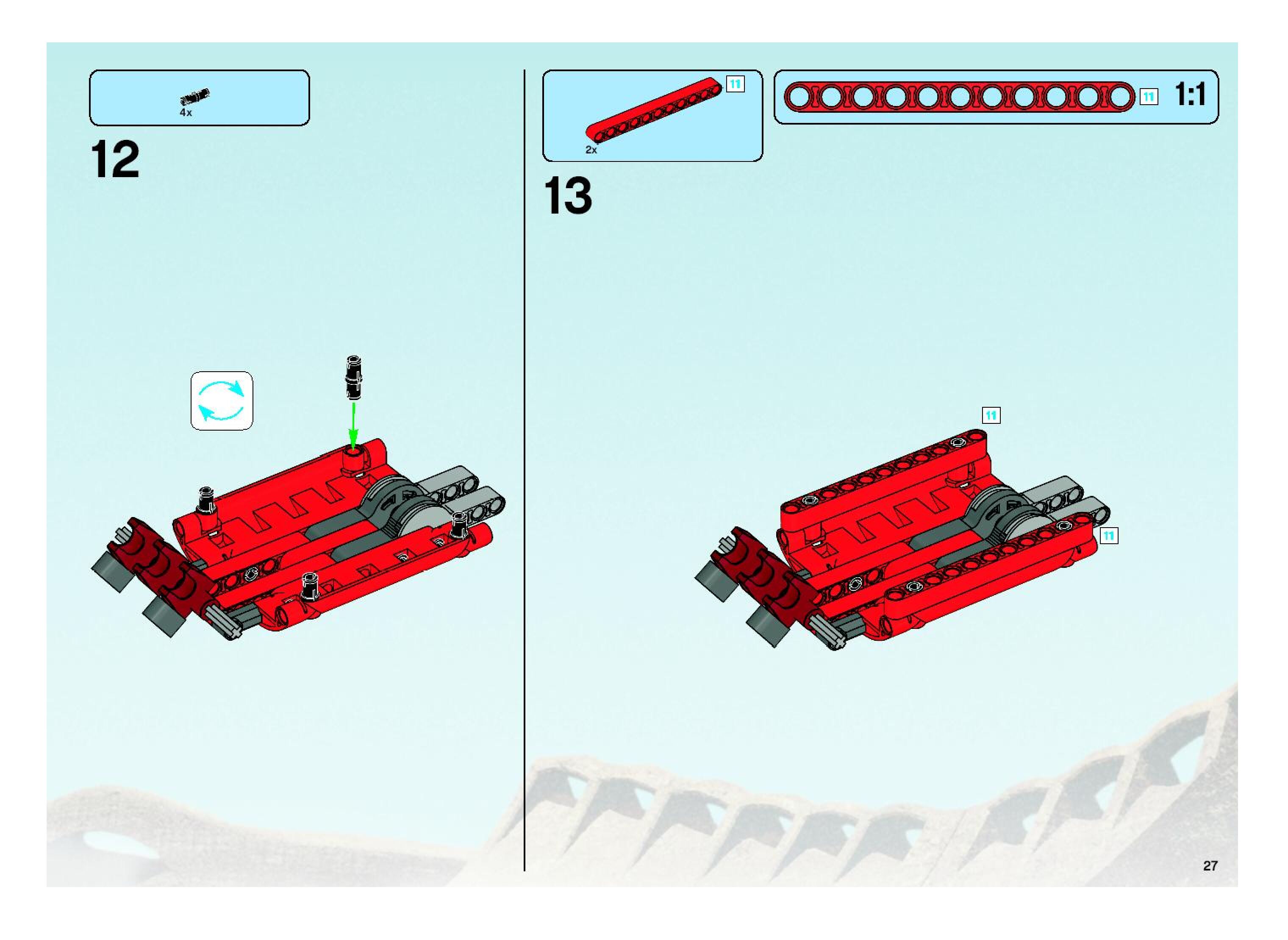 4x

12

11

2x

11

1:1

13

11

11

27