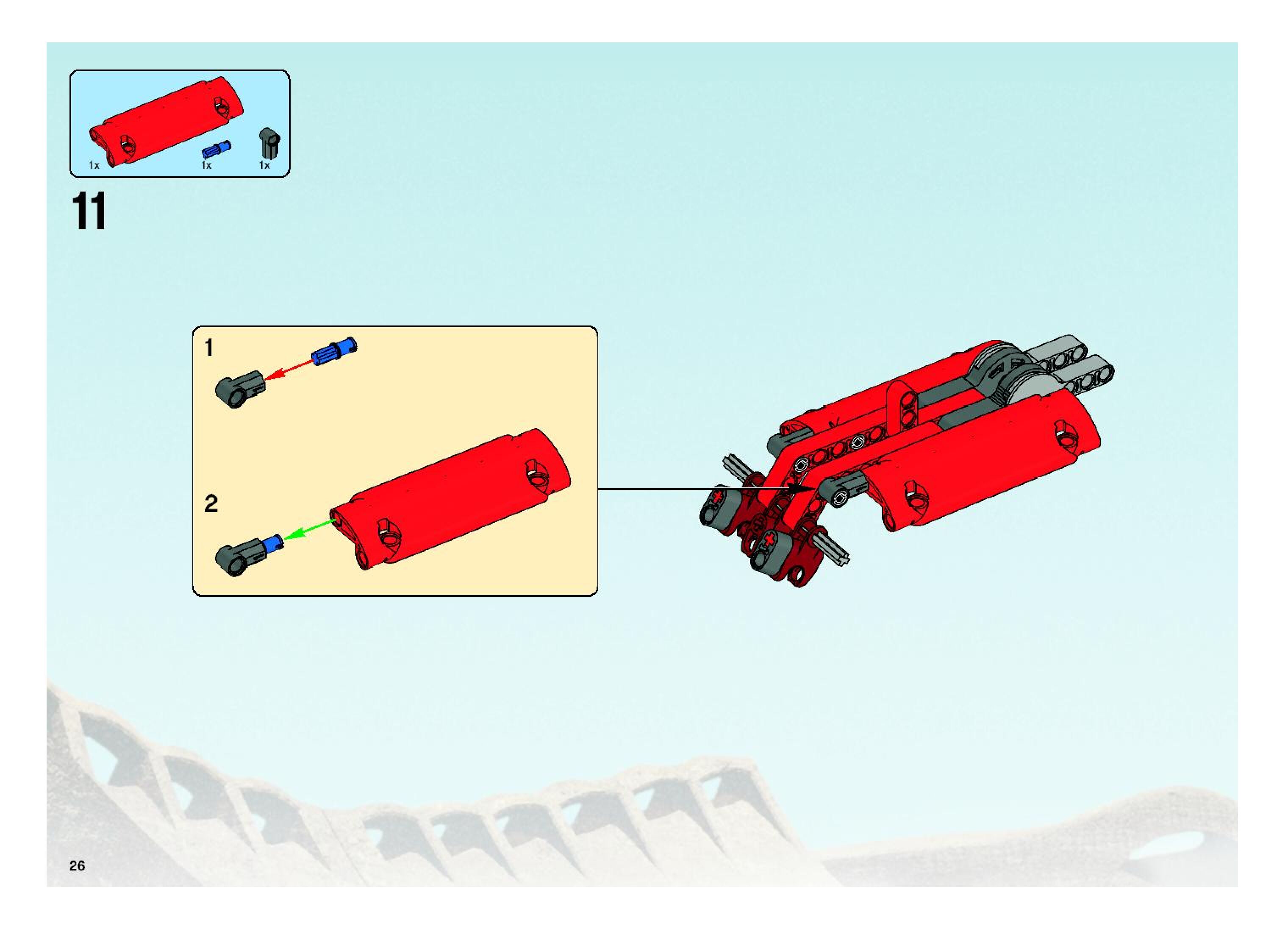 1x 1x 1x

11

1

2

26