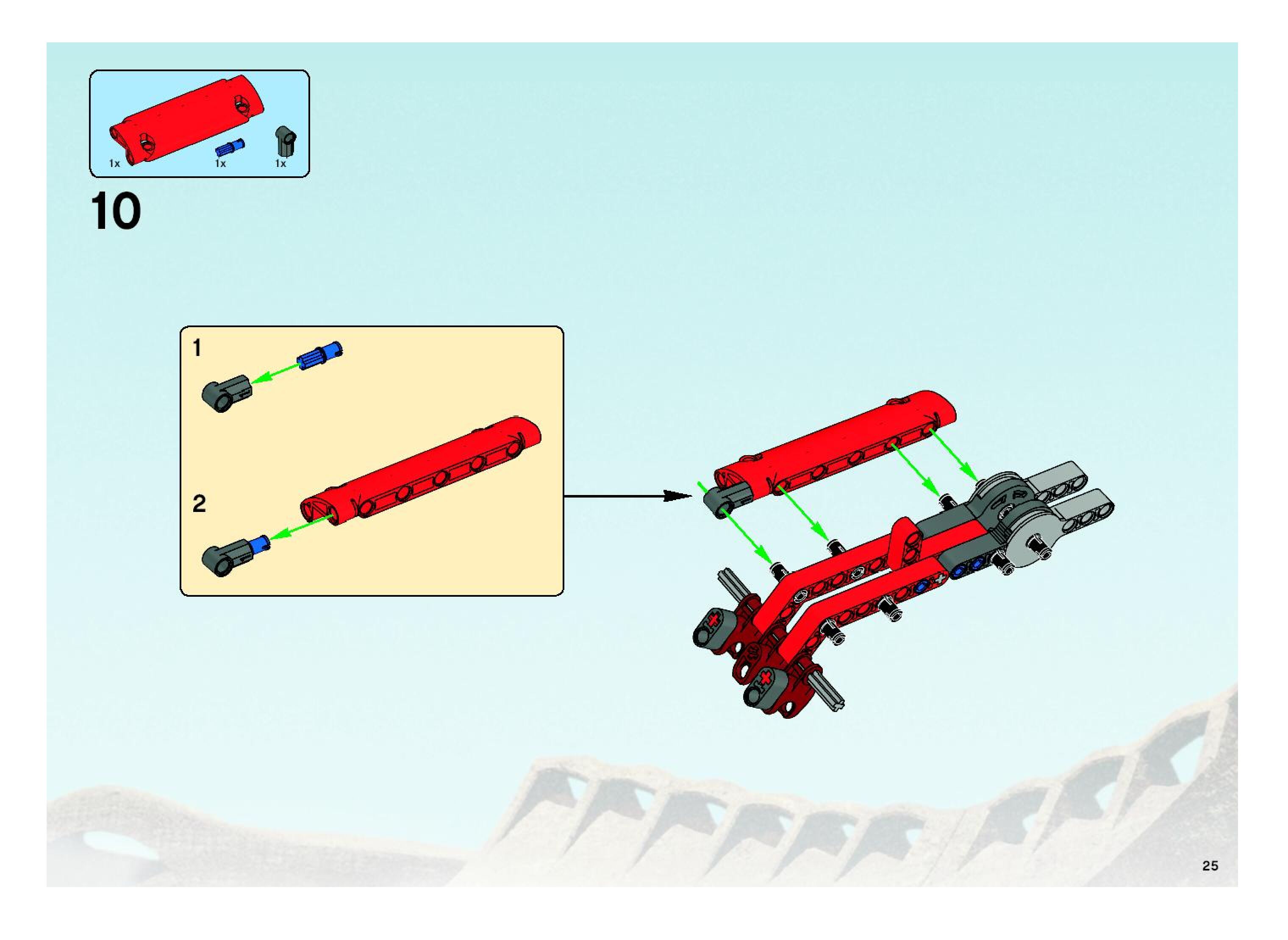 1x 1x 1x

10

1

2

25