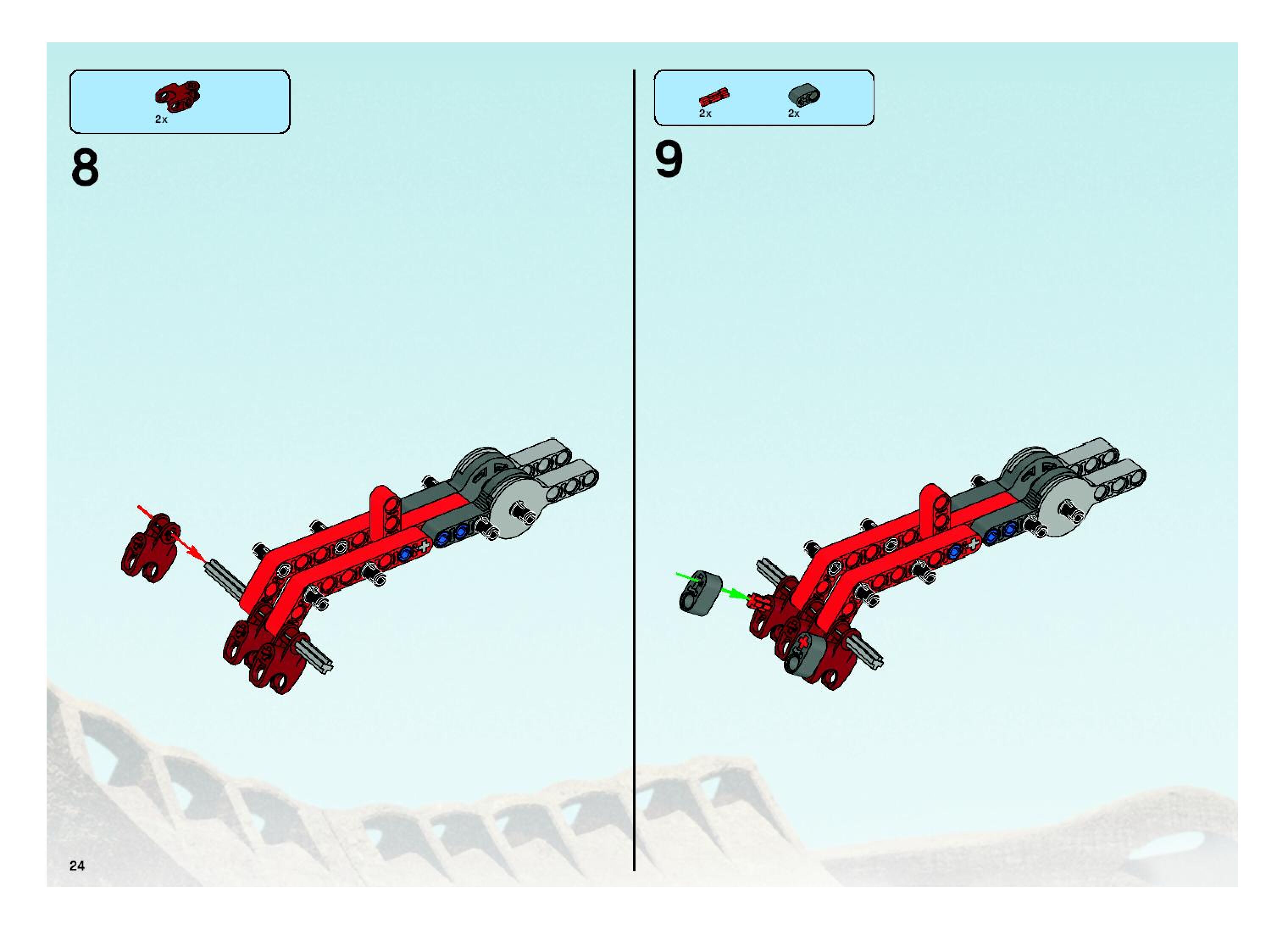 2x

8

2x

2x

9

24