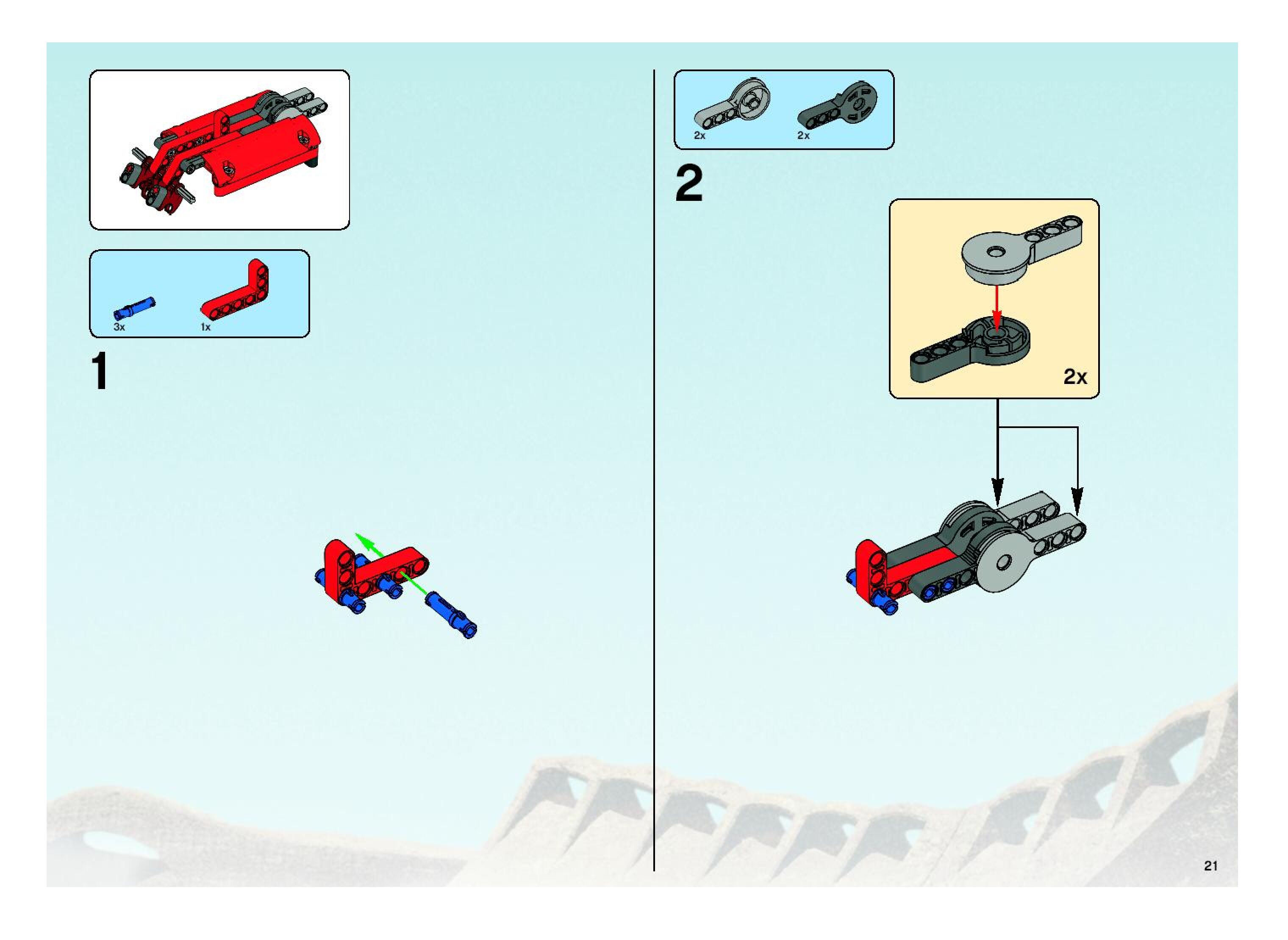 3x
1x

1

2x
2x

2

2x

21