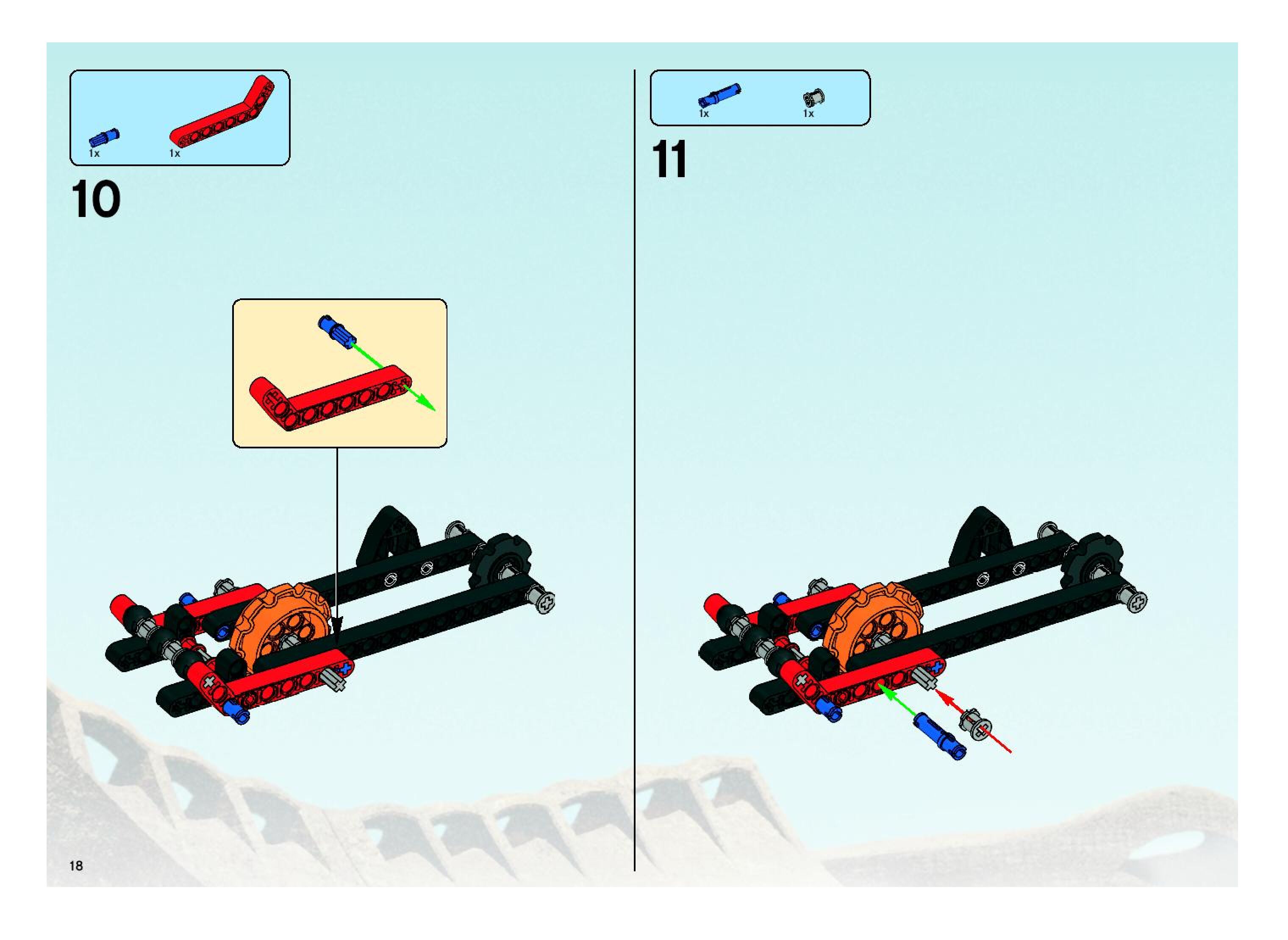 1x 1x

10

1x 1x

11

18