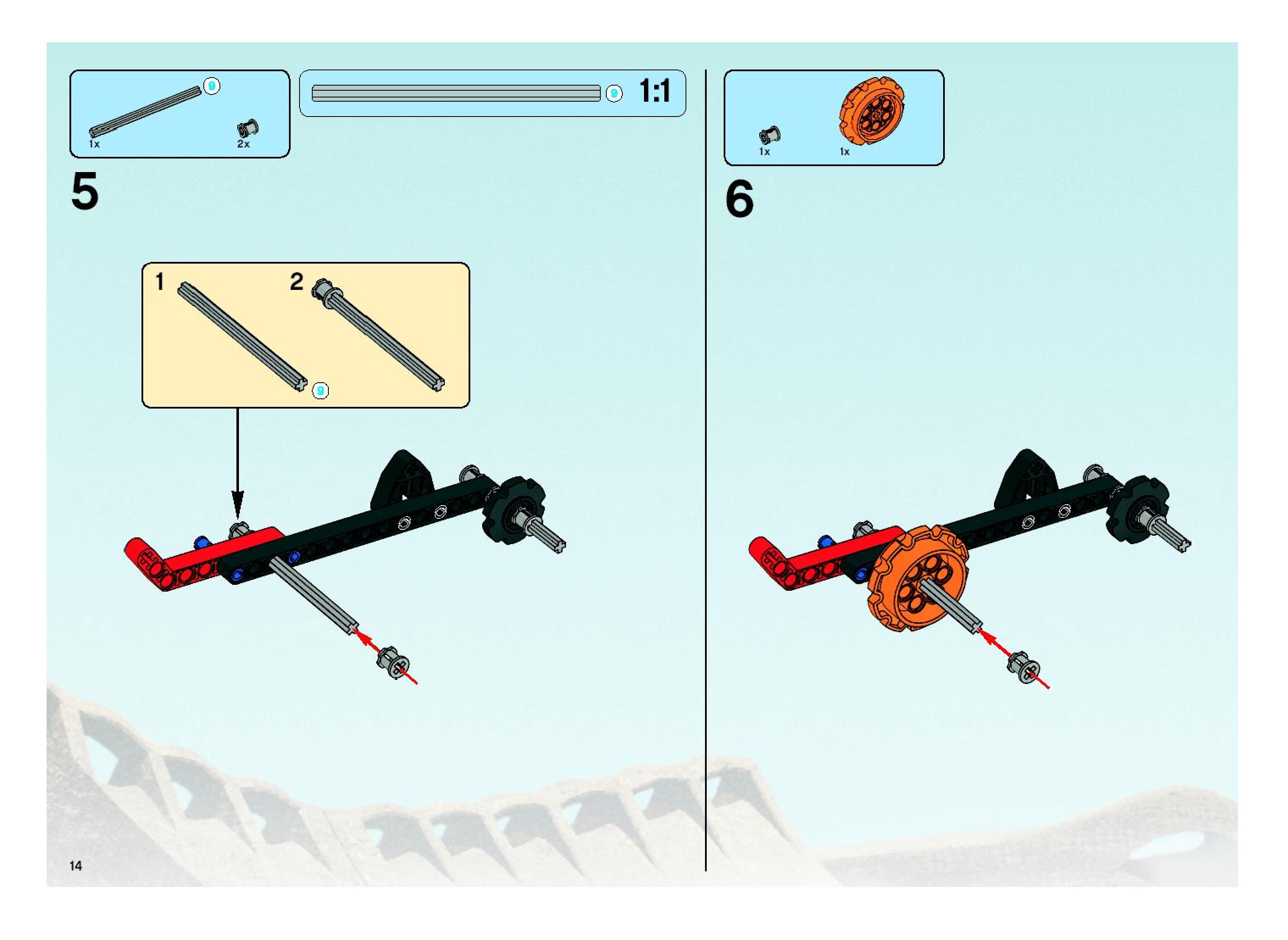 9
1x
2x

9
1:1

5

1
2
9

1x
1x

6

14