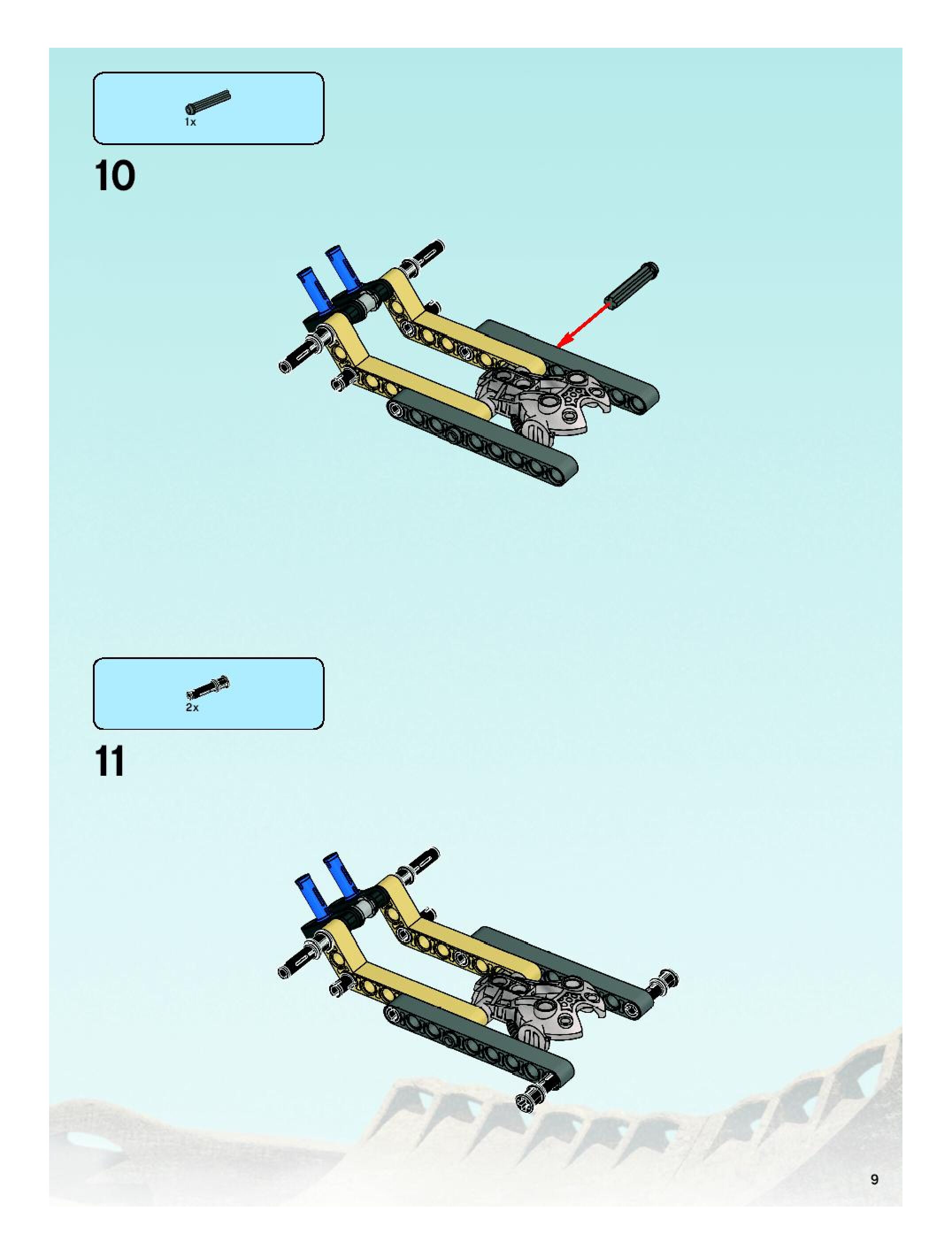 1x

10

2x

11

9