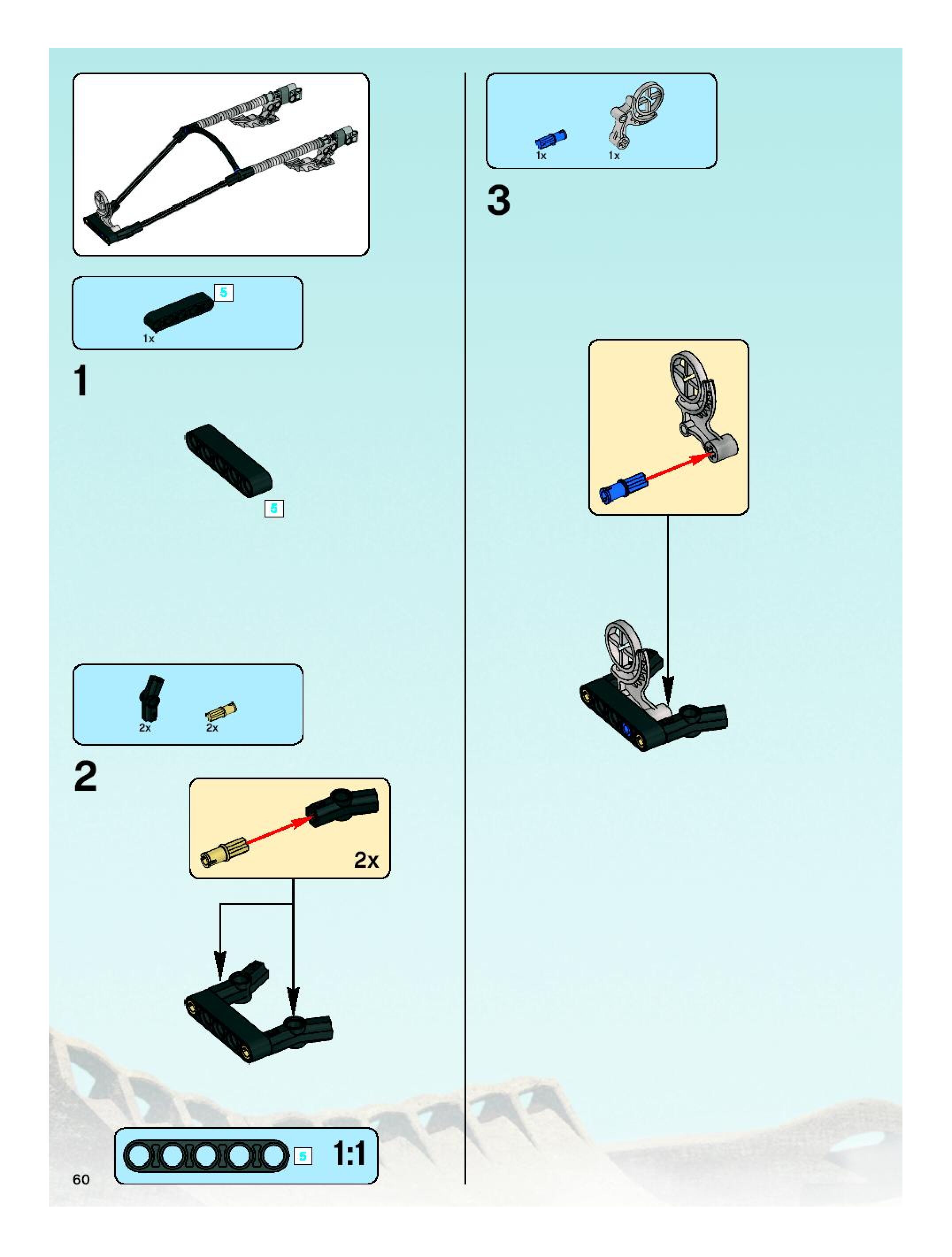 5
1x

1

5

2x
2x

2

2x

5 1:1

60

1x
1x

3