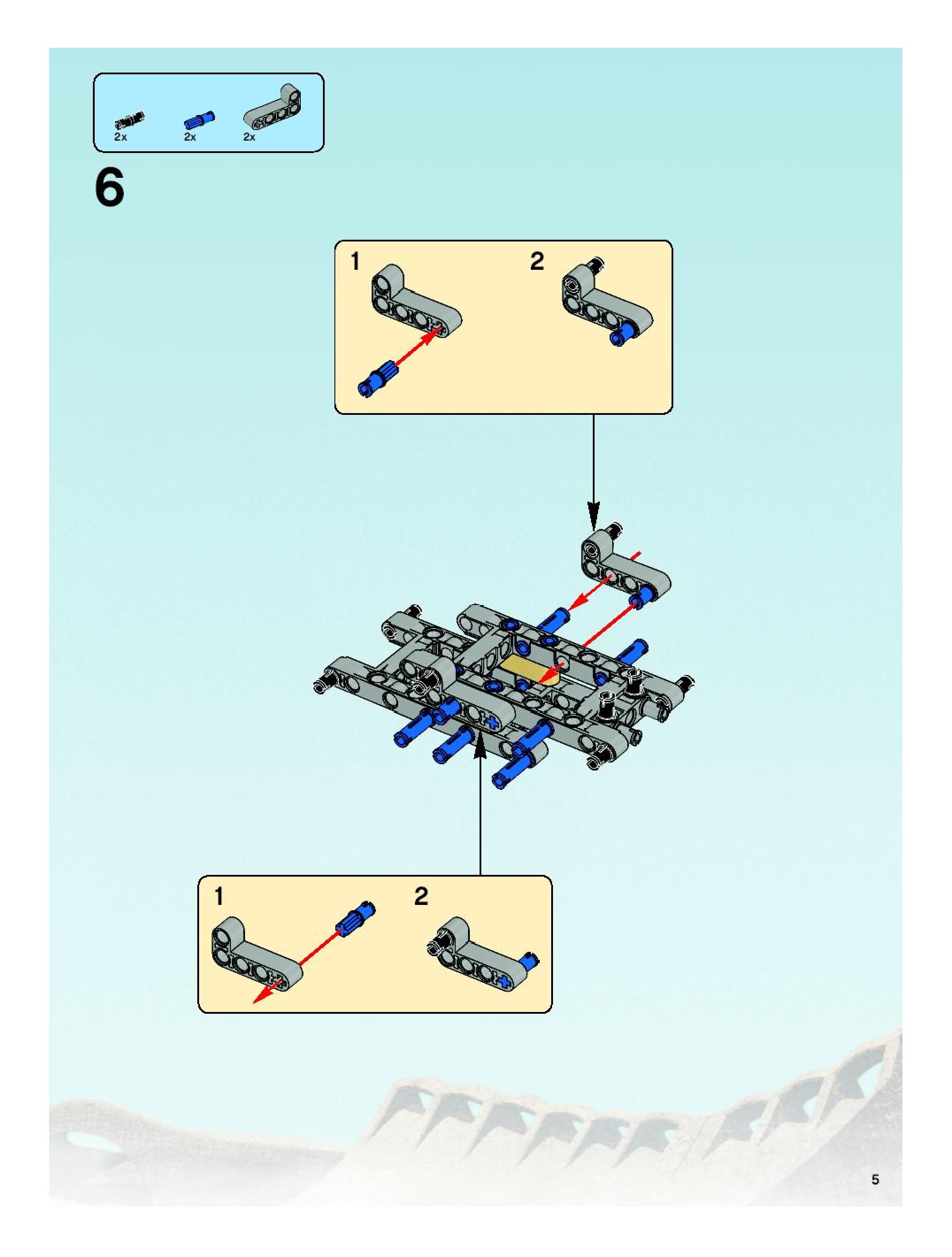 2x
2x
2x

6

1
2

1
2

5