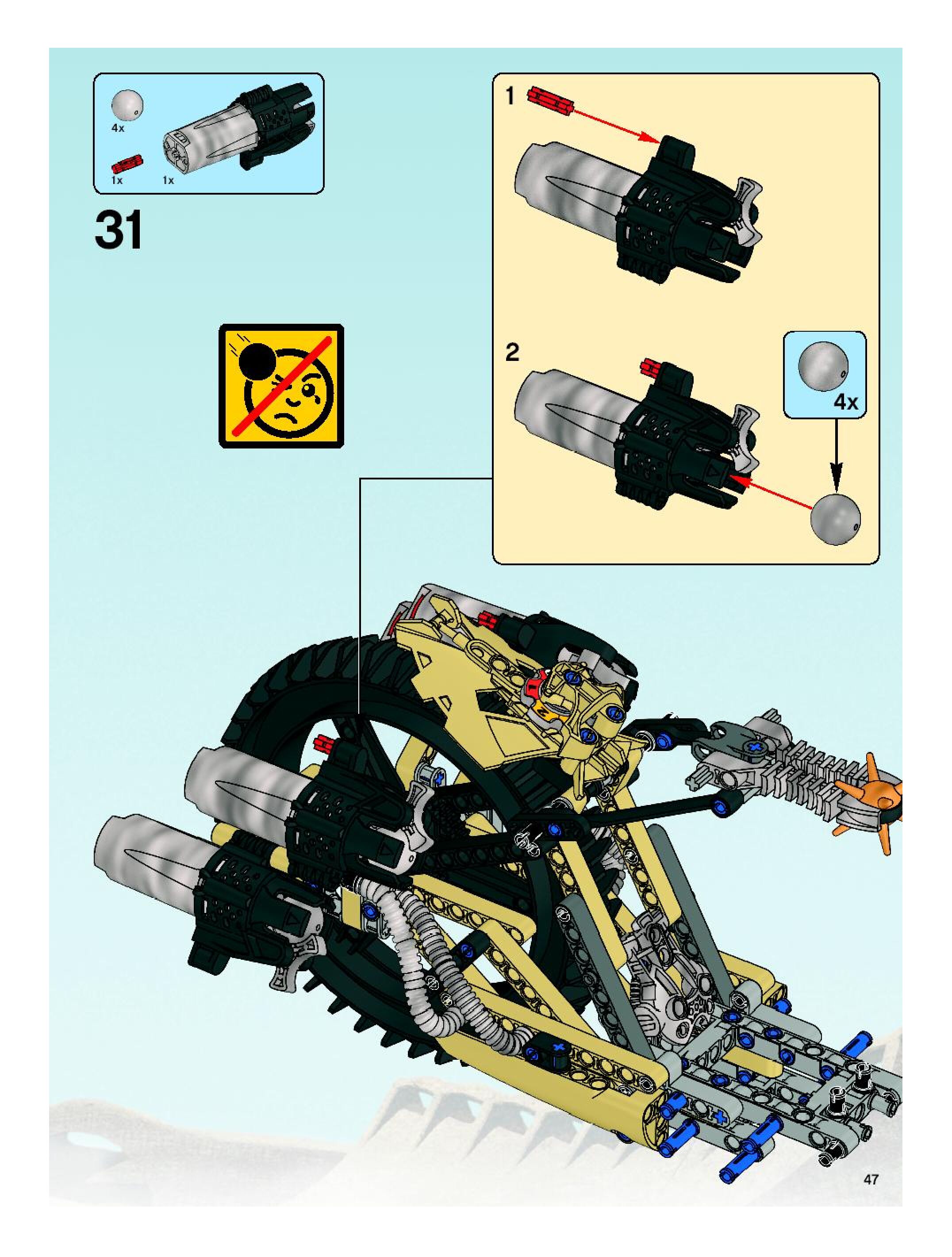 4x
1x
1x
31
1
2
4x
47