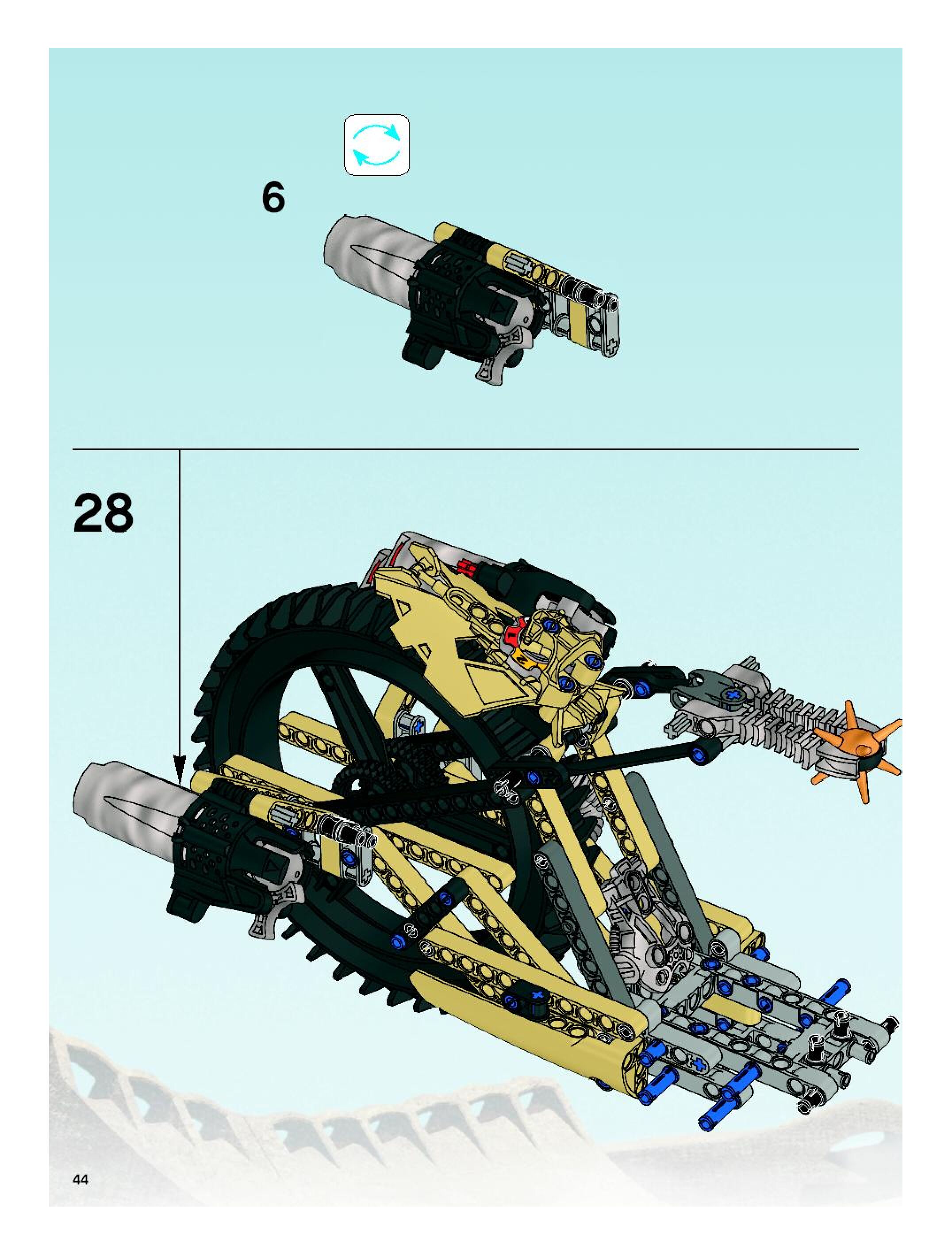 6

28

44