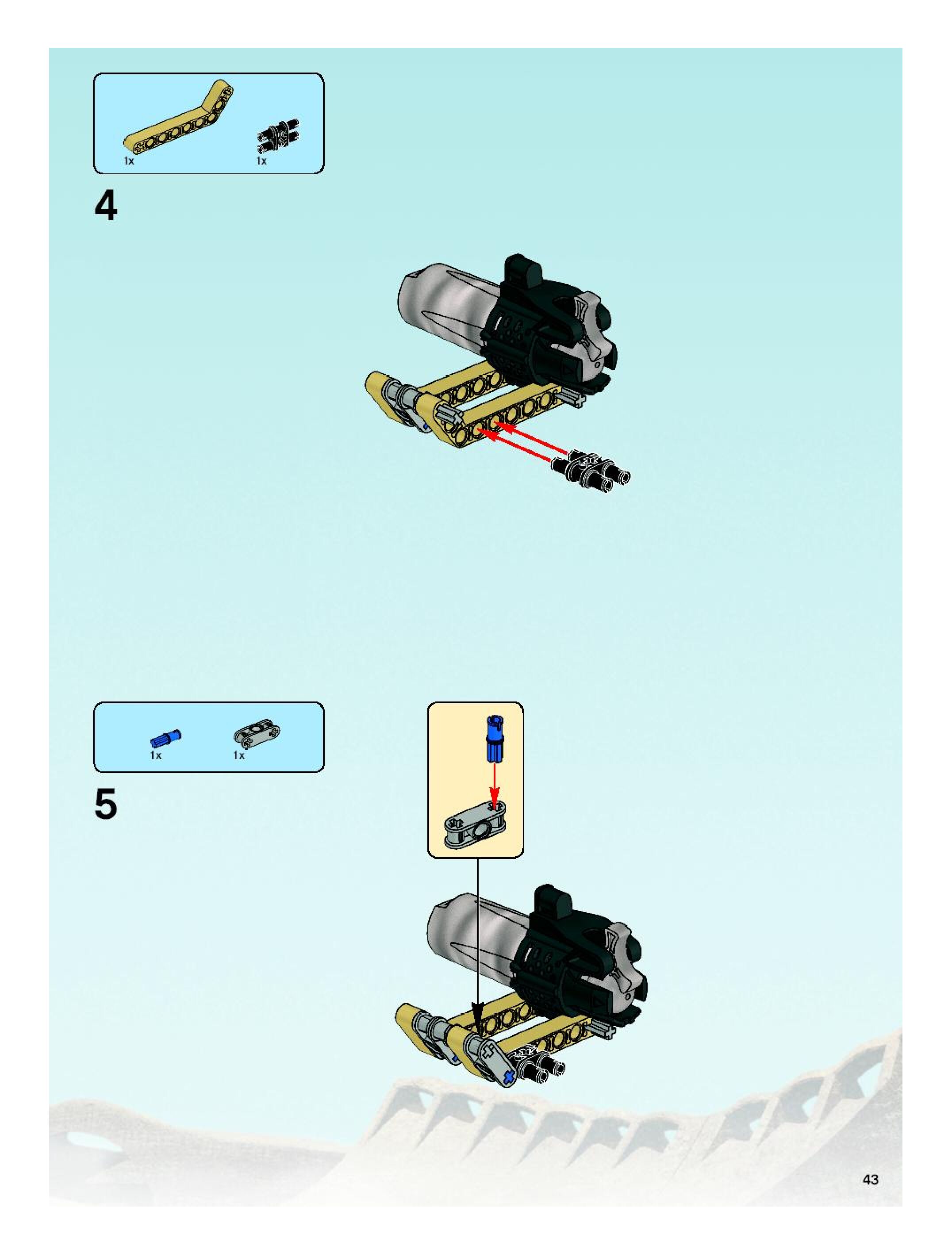 1x
1x

4

1x
1x

5

43