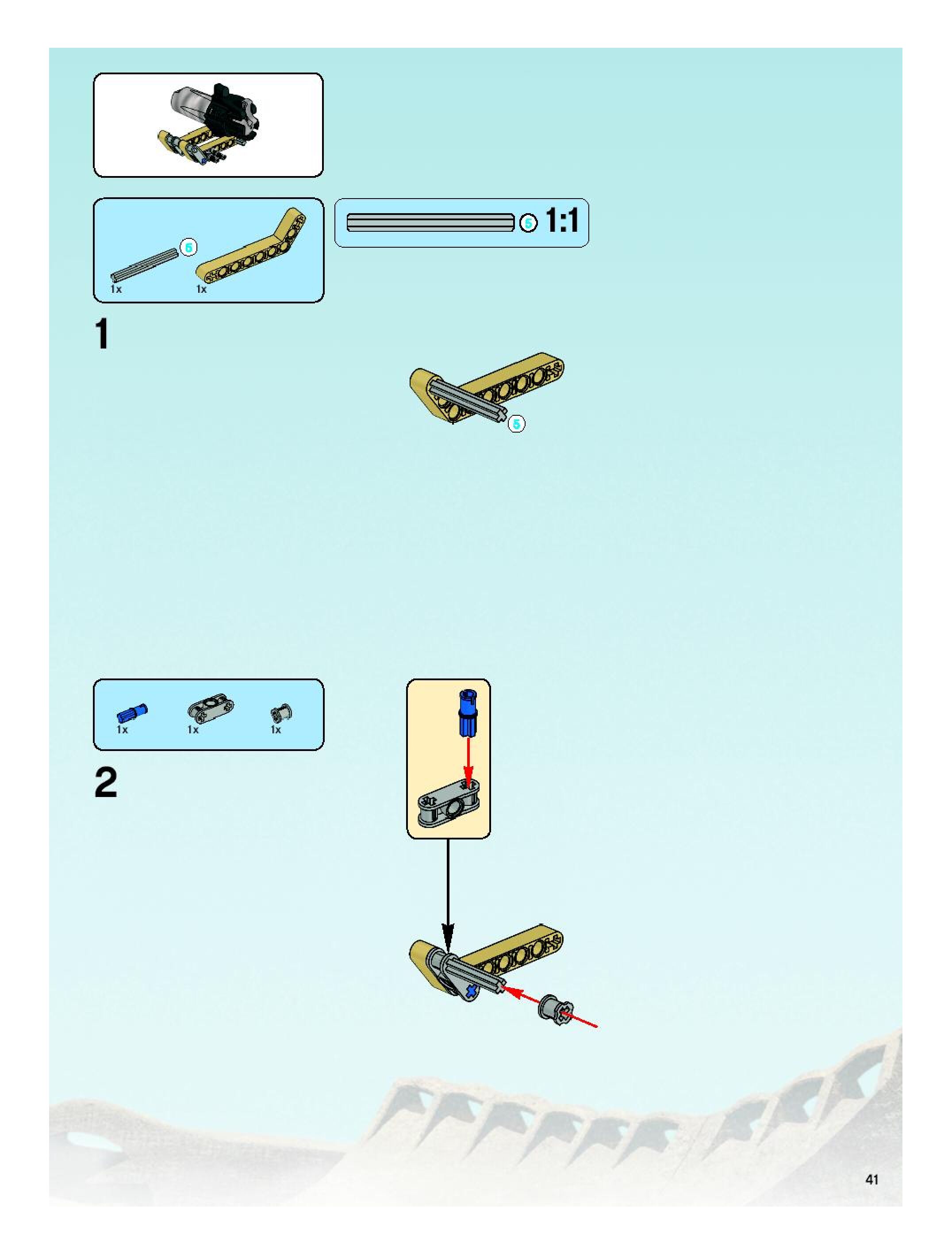 5
1x
1x

5 1:1

1

5

1x
1x
1x

2

41