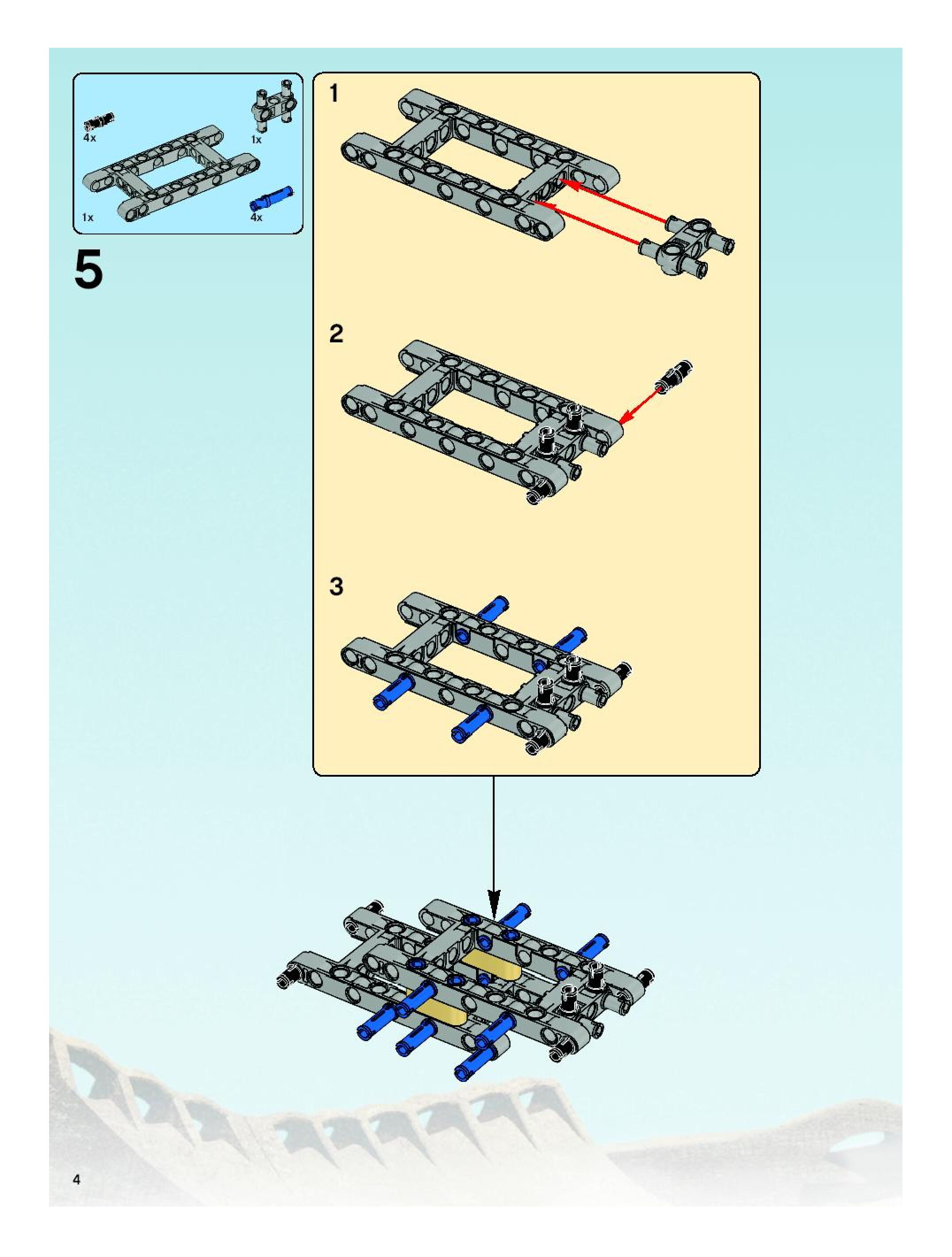 4x

1x

1x

4x

5

1

2

3

4