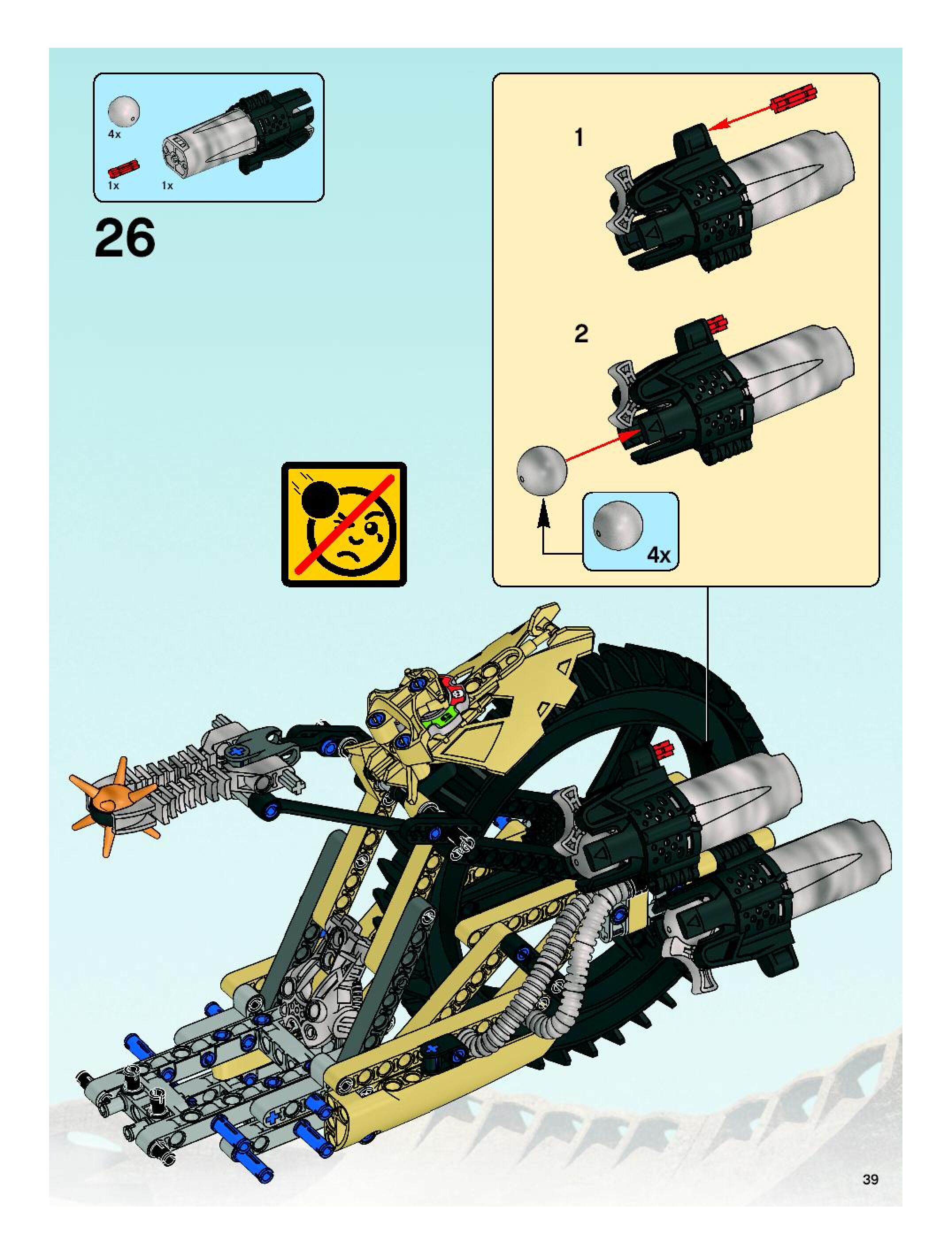 4x

1x

1x

26

1

2

4x

39