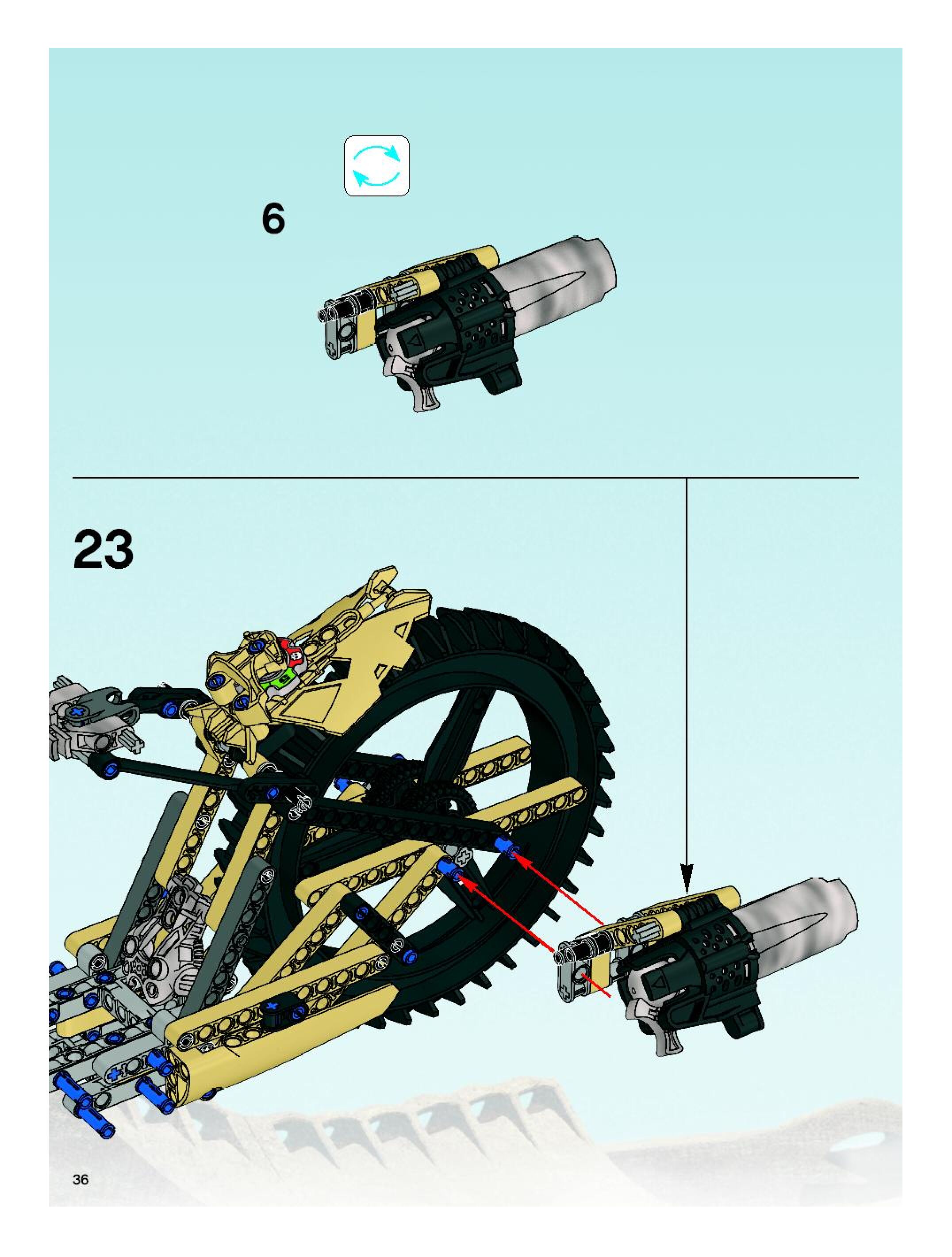 6

23

36