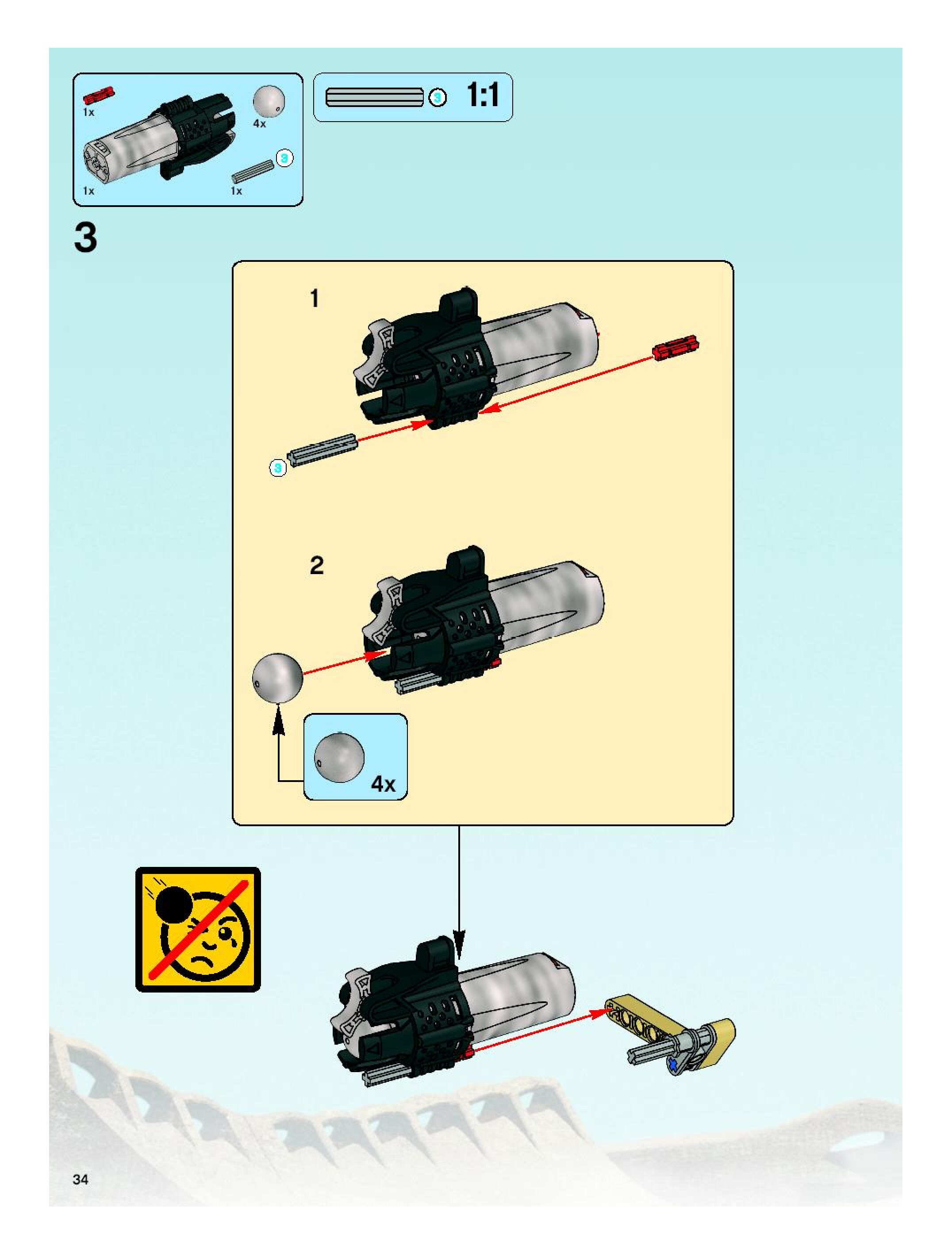 1x
4x
3
1x
1x

3 1:1

3

1

3

2

4x

34