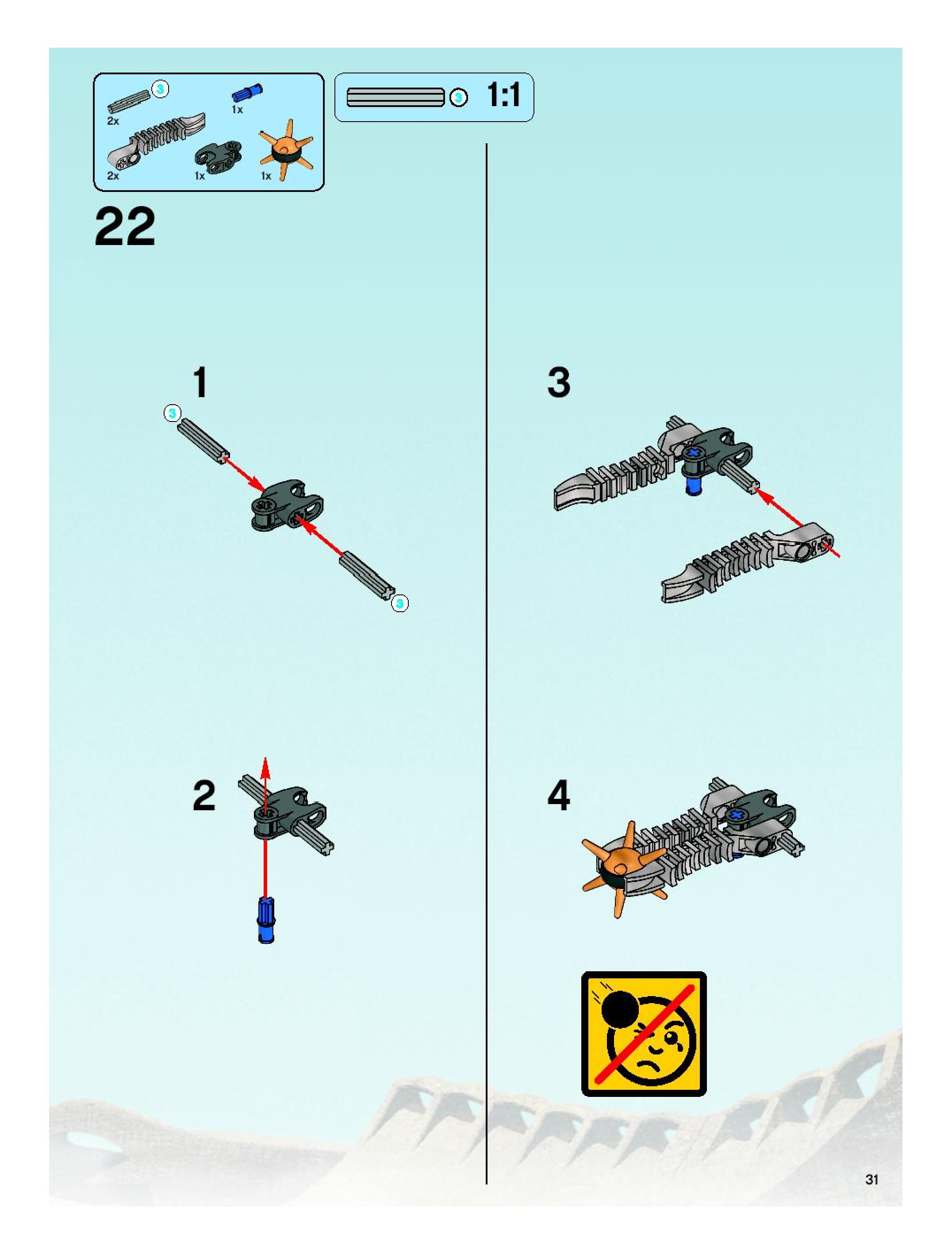 3
2x
1x
2x
1x
1x

3 1:1

22

1
3
3

2

3

4

31