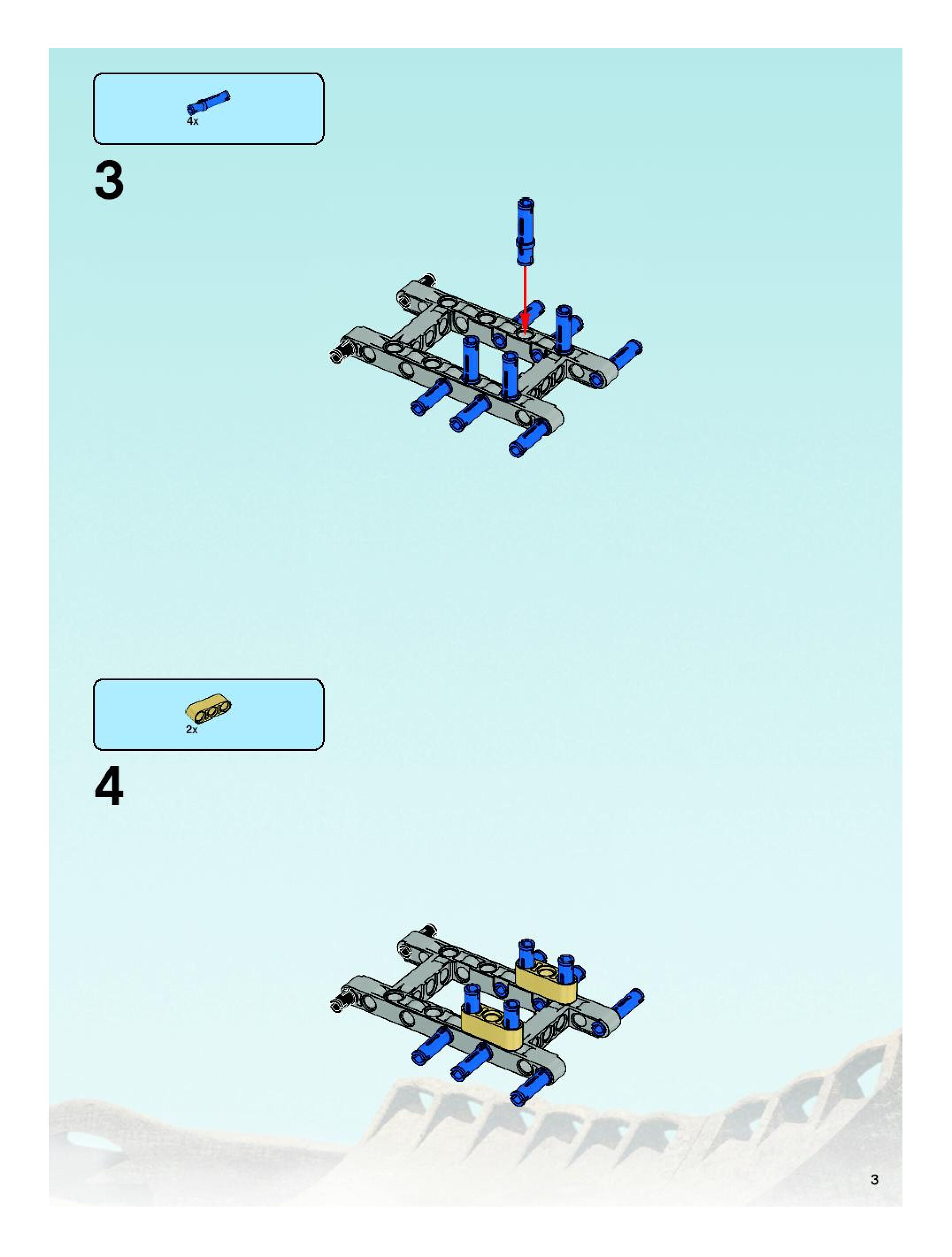 4x

3

2x

4

3