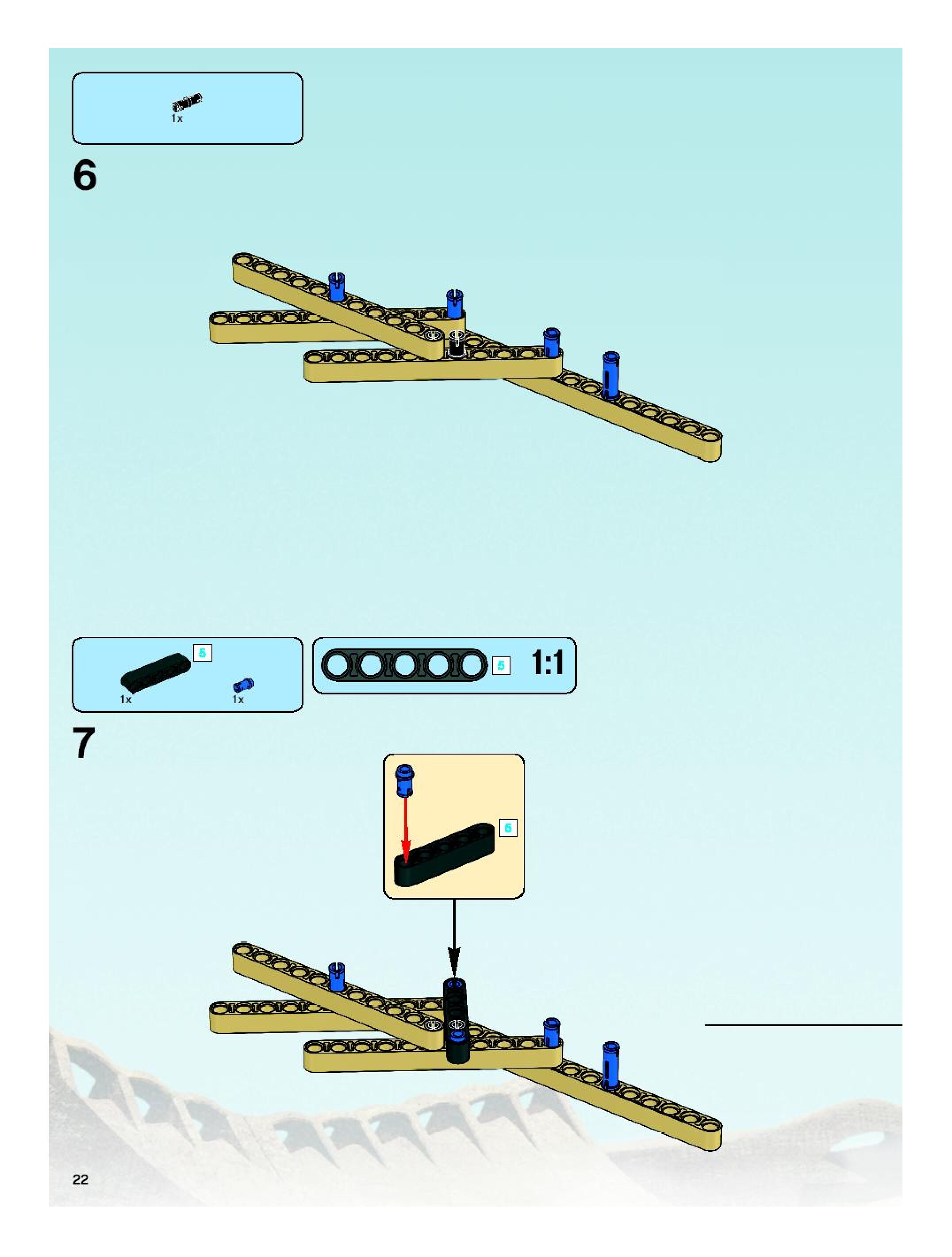 1x

6

5

1x

1x

5

1:1

7

5

22