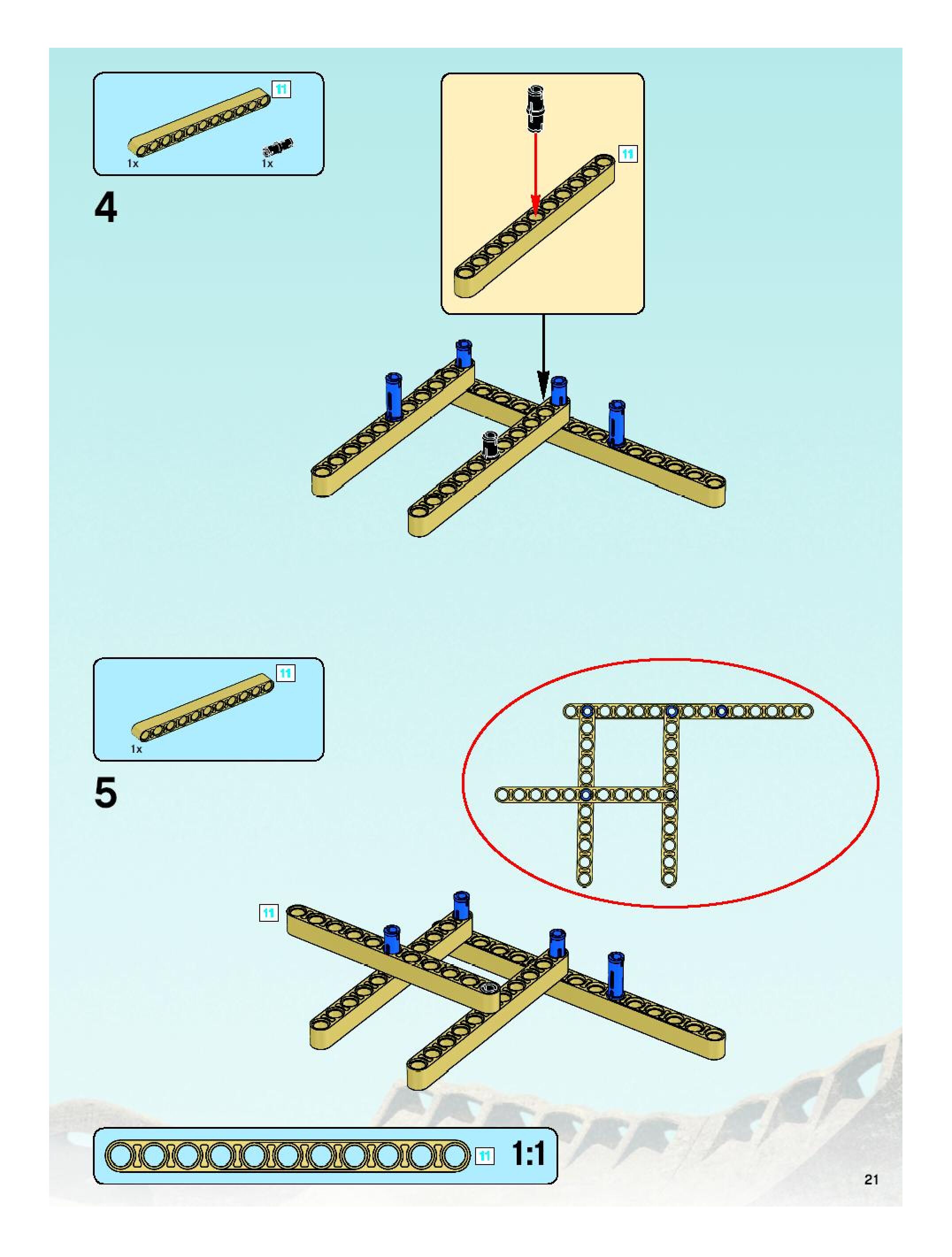 11
1x
1x
4

11

11
1x
5

11

11
1:1

21